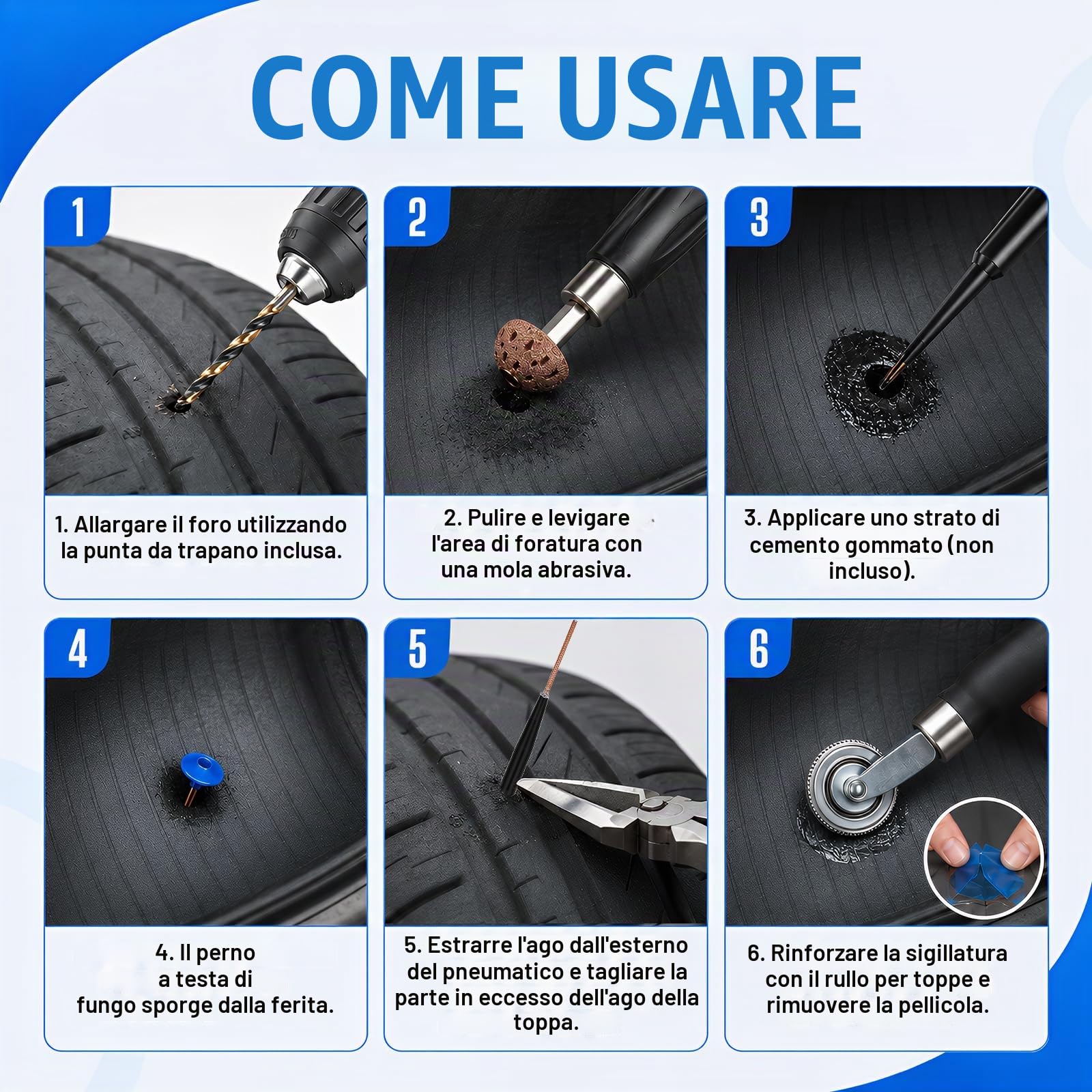 COME USARE

1

1. Allargare il foro utilizzando la punta da trapano inclusa.

2

2. Pulire e levigare l'area di foratura con una mola abrasiva.

3

3. Applicare uno strato di cemento gommato (non incluso).

4

4. Il perno a testa di fungo sporge dalla ferita.

5

5. Estrarre l'ago dall'esterno del pneumatico e tagliare la parte in eccesso dell'ago della toppa.

6

6. Rinforzare la sigillatura con il rullo per toppe e rimuovere la pellicola.