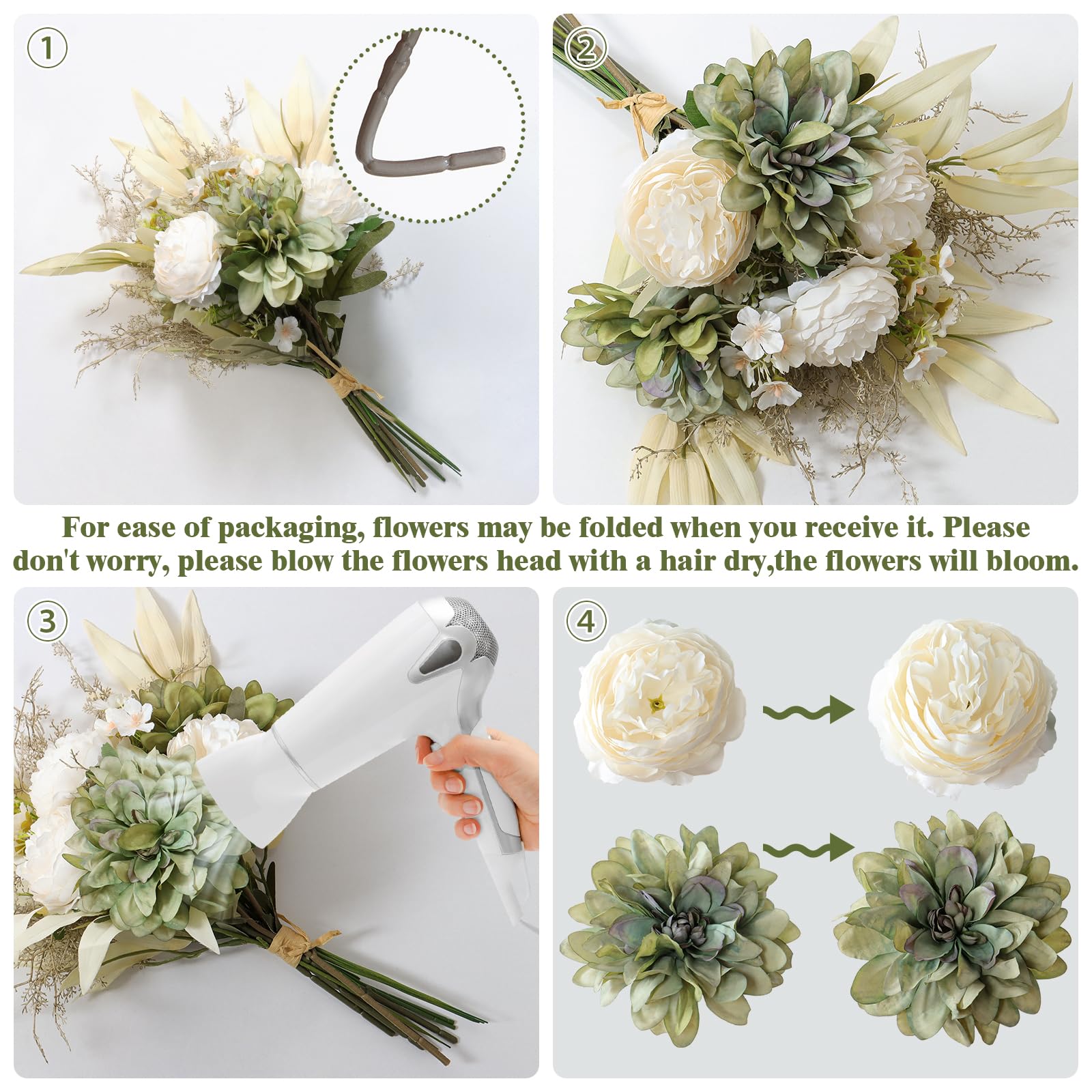 ①

②

For ease of packaging, flowers may be folded when you receive it. Please don't worry, please blow the flowers head with a hair dry,the flowers will bloom.

③

④