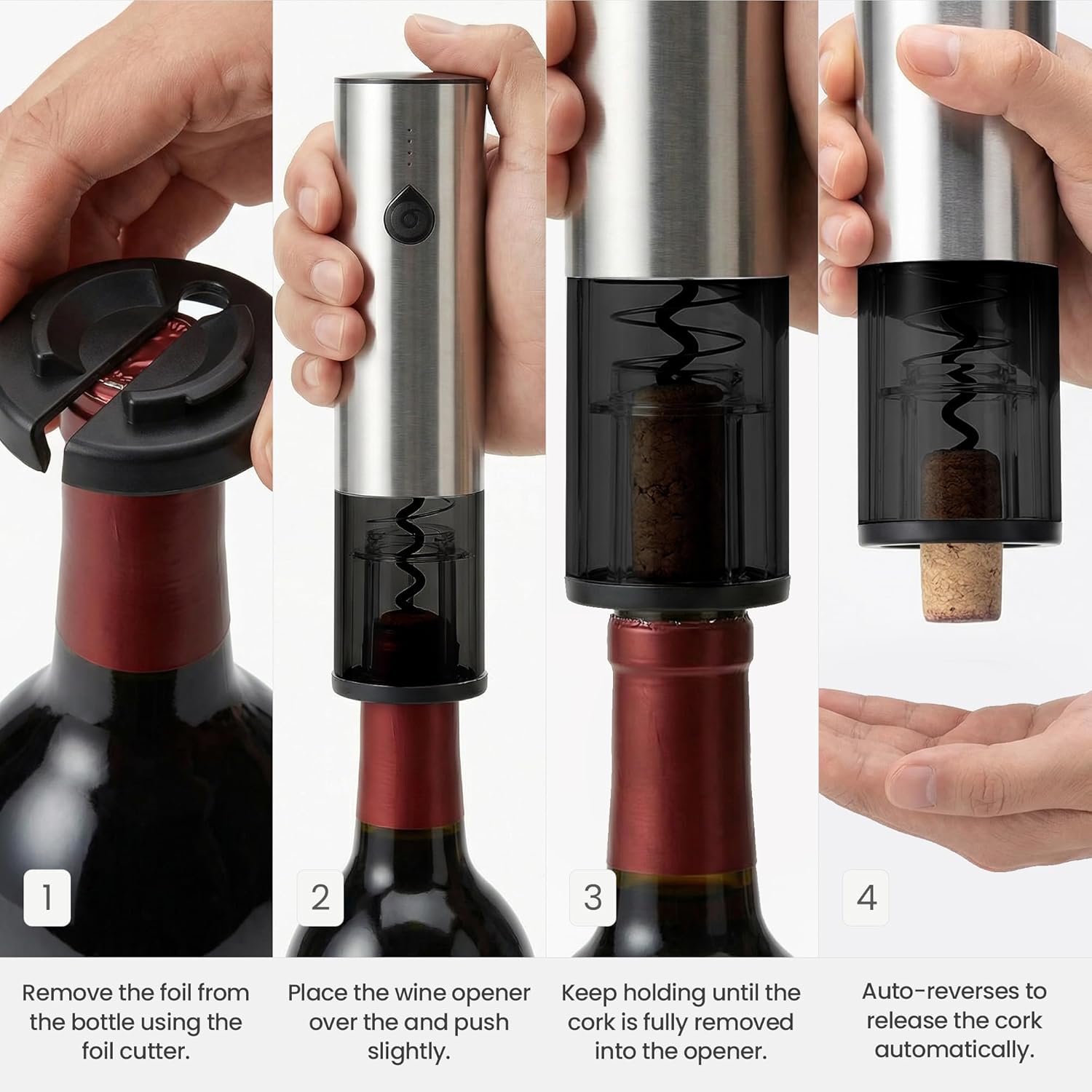 1

Remove the foil from the bottle using the foil cutter.

2

Place the wine opener over the and push slightly.

3

Keep holding until the cork is fully removed into the opener.

4

Auto-reverses to release the cork automatically.