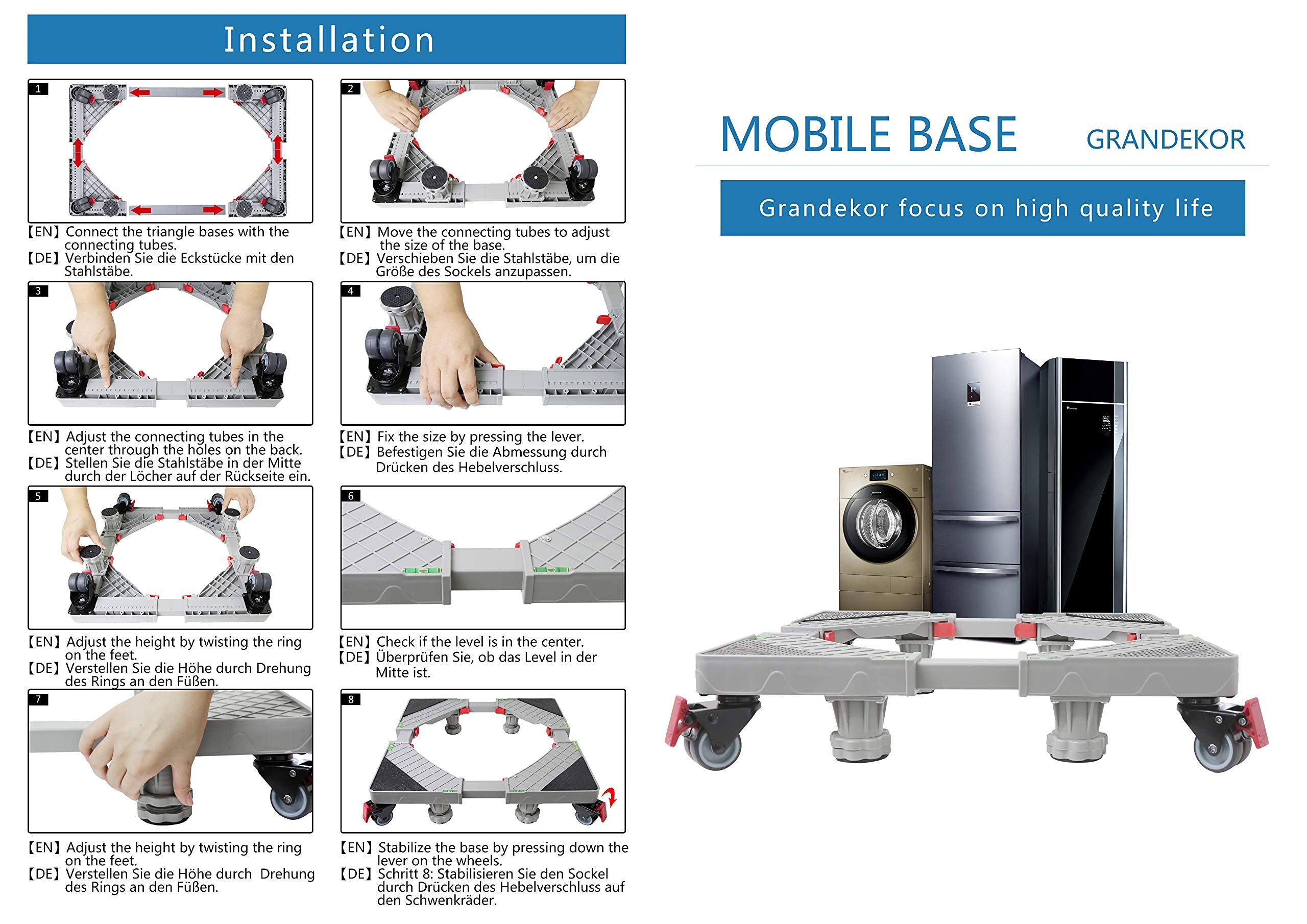 Installation

1

【EN】Connect the triangle bases with the connecting tubes.
【DE】Verbinden Sie die Eckstücke mit den Stahlstäbe.

2

【EN】Move the connecting tubes to adjust the size of the base.
【DE】Verschieben Sie die Stahlstäbe, um die Größe des Sockels anzupassen.

3

【EN】Adjust the connecting tubes in the center through the holes on the back.
【DE】Stellen Sie die Stahlstäbe in der Mitte durch der Löcher auf der Rückseite ein.

4

【EN】Fix the size by pressing the lever.
【DE】Befestigen Sie die Abmessung durch Drücken des Hebelverschluss.

5

【EN】Adjust the height by twisting the ring on the feet.
【DE】Verstellen Sie die Höhe durch Drehung des Rings an den Füßen.

6

【EN】Check if the level is in the center.
【DE】Überprüfen Sie, ob das Level in der Mitte ist.

7

【EN】Adjust the height by twisting the ring on the feet.
【DE】Verstellen Sie die Höhe durch Drehung des Rings an den Füßen.

8

【EN】Stabilize the base by pressing down the lever on the wheels.
【DE】Schritt 8: Stabilisieren Sie den Sockel durch Drücken des Hebelverschluss auf den Schwenkräder.

MOBILE BASE GRANDEKOR

Grandekor focus on high quality life