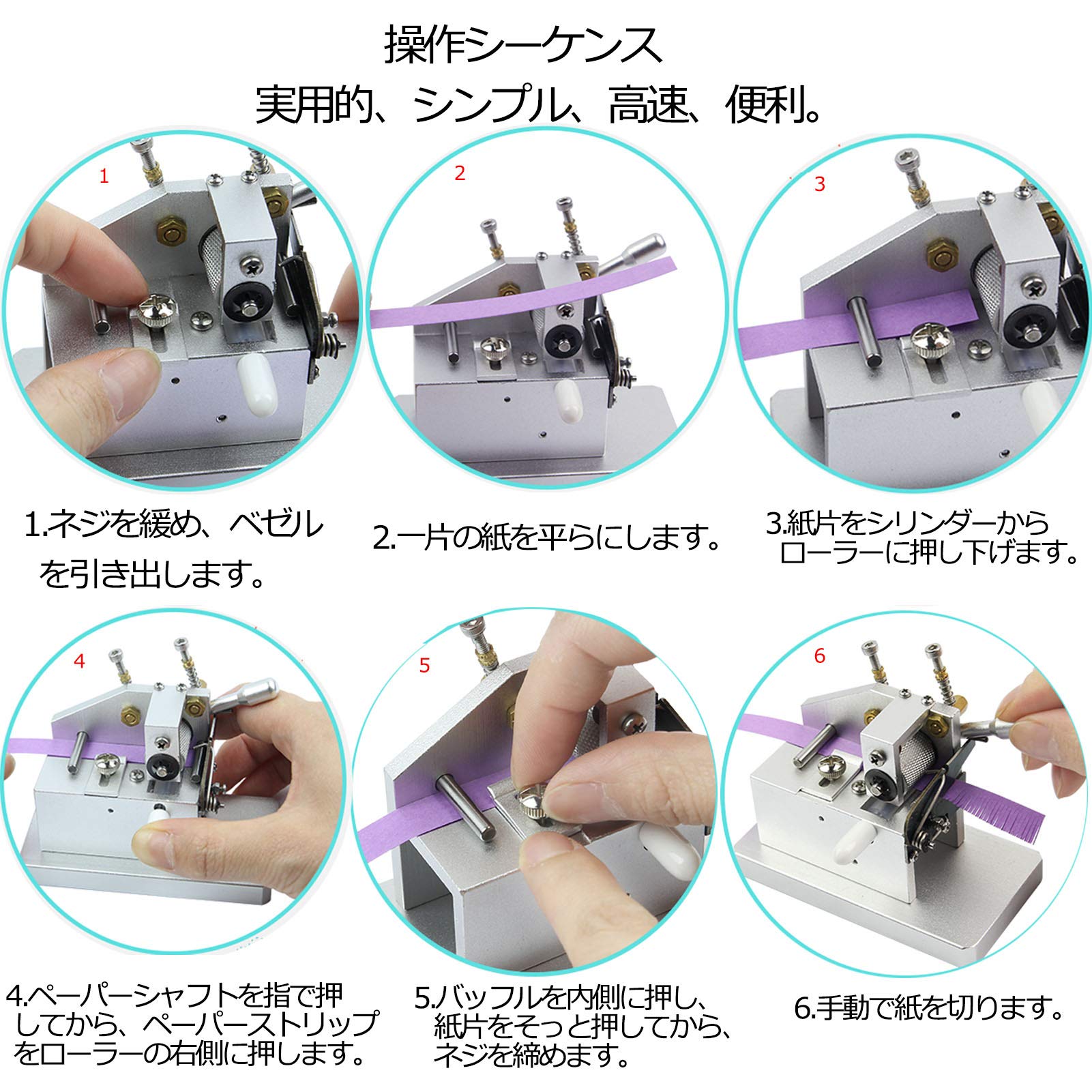 操作シーケンス
実用的、シンプル、高速、便利。

1

2

3

1.ネジを緩め、ベゼルを引き出します。

2.一片の紙を平らにします。

3.紙片をシリンダーからローラーに押し下げます。

4

5

6

4.ペーパーシャフトを指で押してから、ペーパーストリップをローラーの右側に押します。

5.バッフルを内側に押し、紙片をそっと押してから、ネジを締めます。

6.手動で紙を切ります。