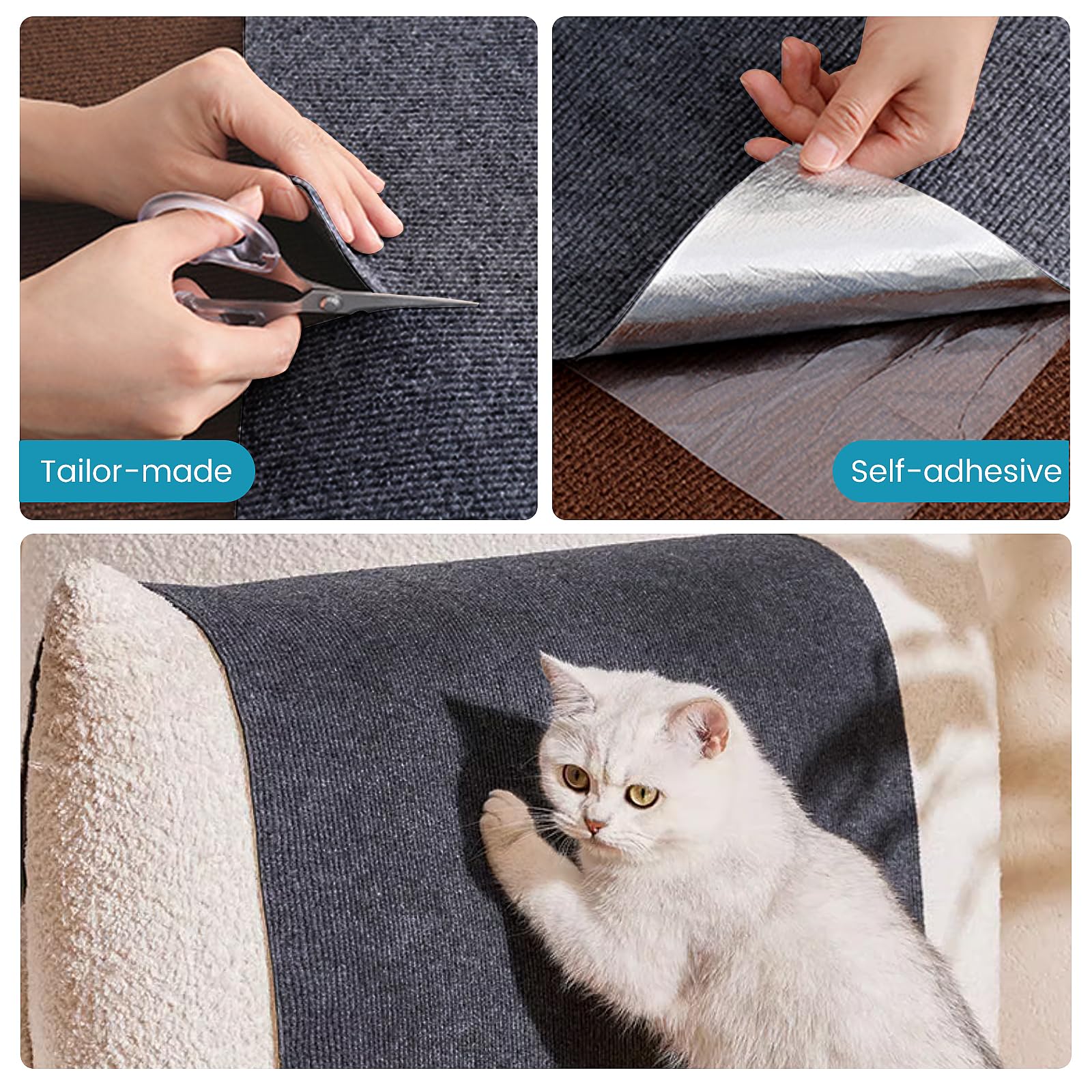 Tailor-made

Self-adhesive