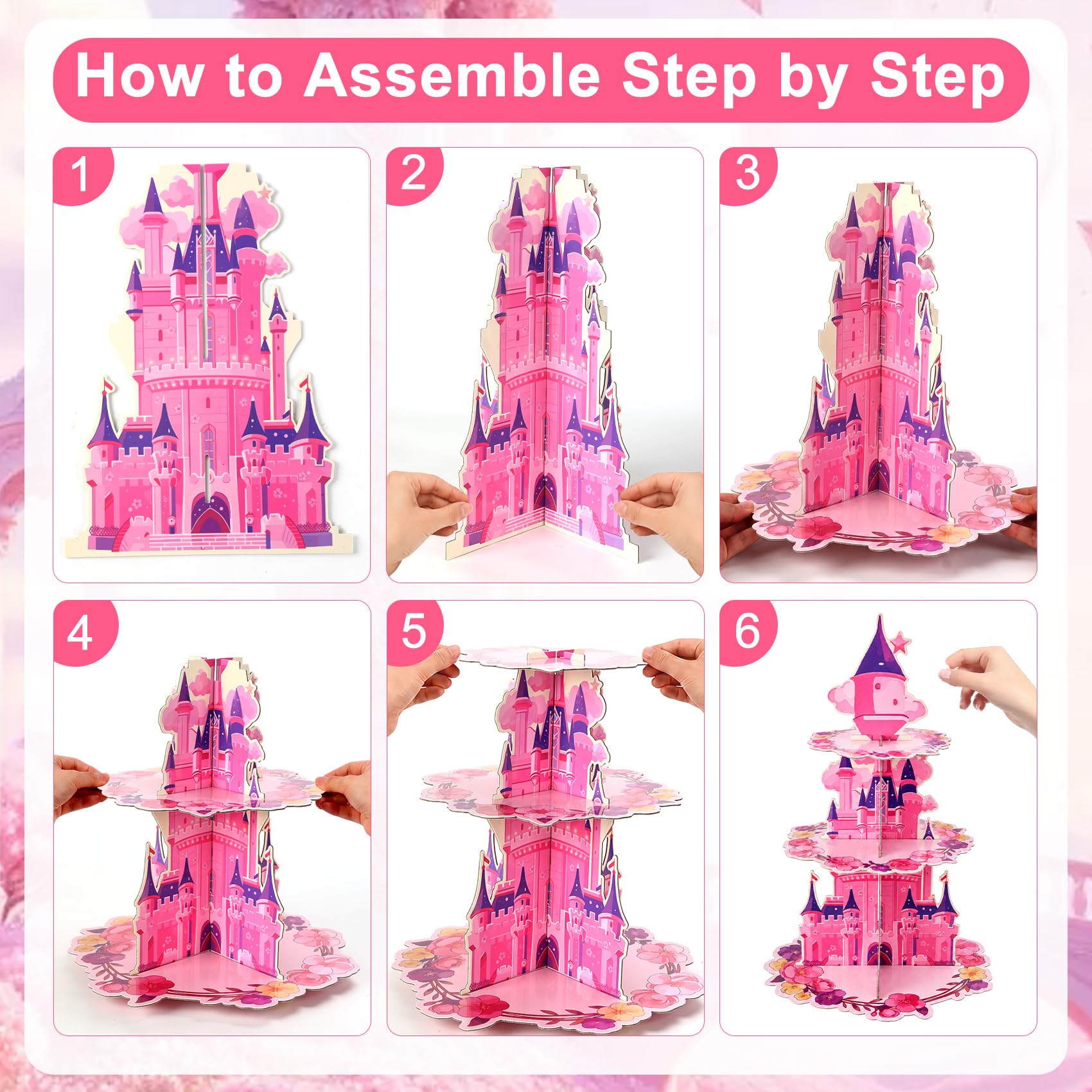 How to Assemble Step by Step

1

2

3

4

5

6