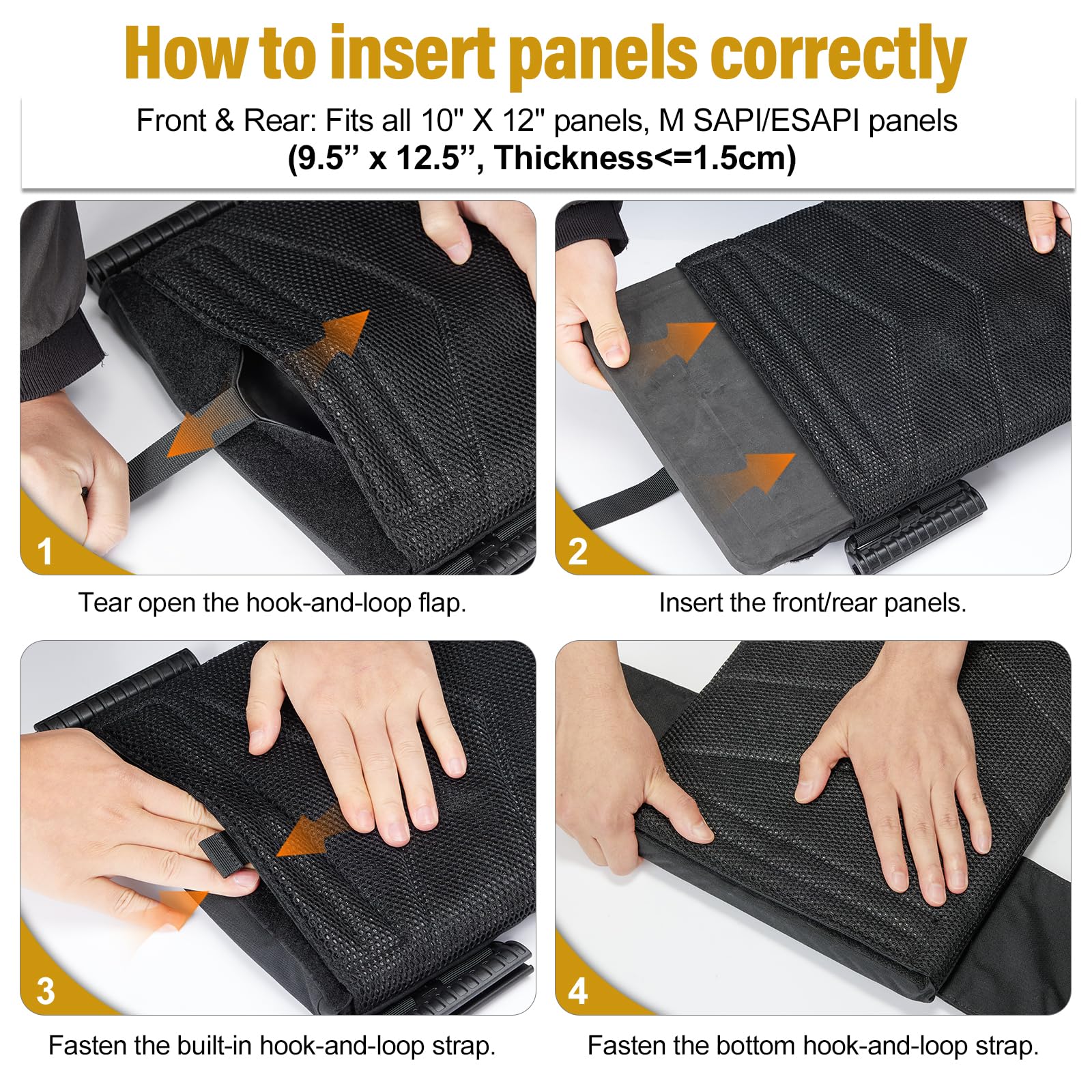 How to insert panels correctly

Front & Rear: Fits all 10" X 12" panels, M SAPI/ESAPI panels
(9.5” x 12.5”, Thickness<=1.5cm)

1

Tear open the hook-and-loop flap.

2

Insert the front/rear panels.

3

Fasten the built-in hook-and-loop strap.

4

Fasten the bottom hook-and-loop strap.