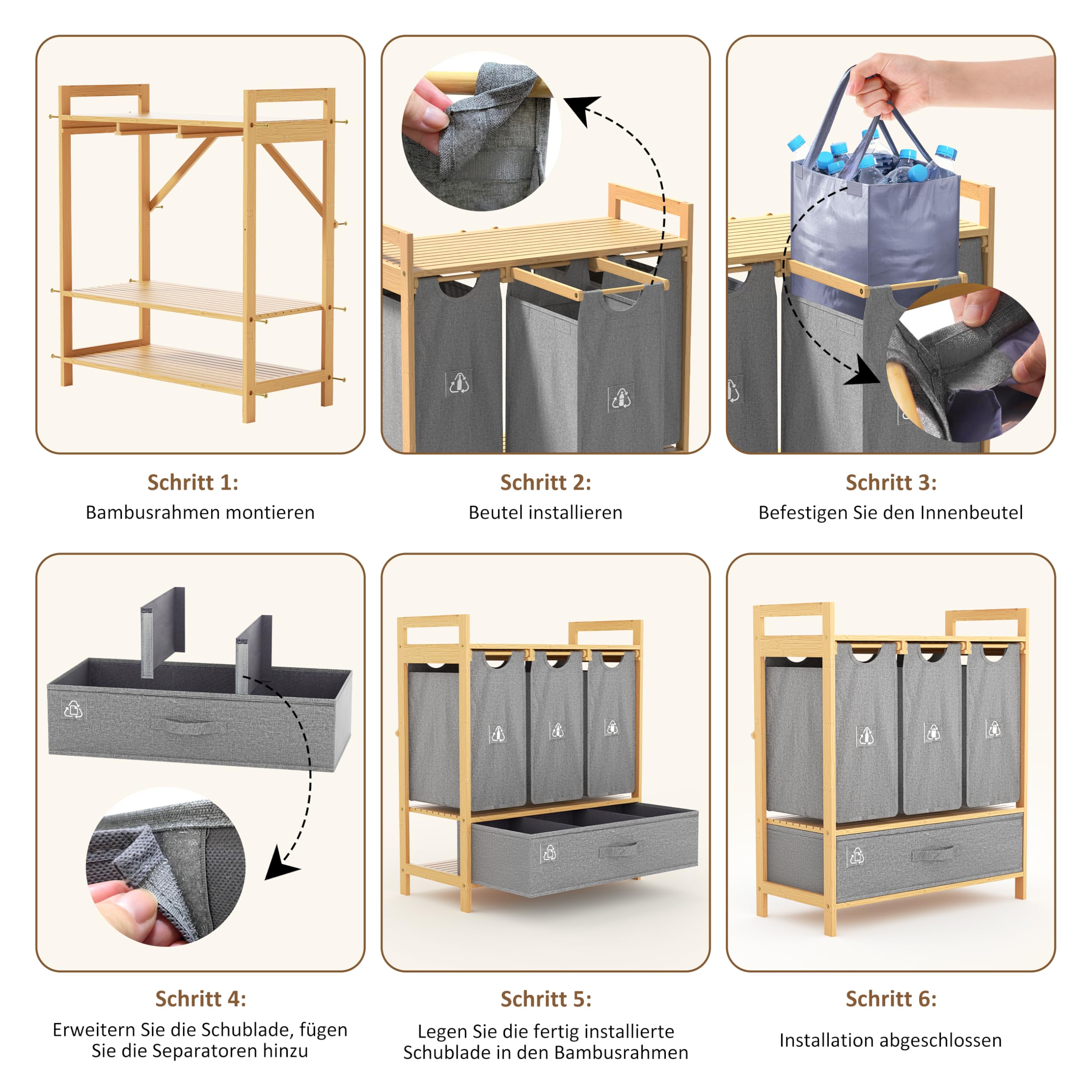 Schritt 1:
Bambusrahmen montieren

Schritt 2:
Beutel installieren

Schritt 3:
Befestigen Sie den Innenbeutel

Schritt 4:
Erweitern Sie die Schublade, fügen Sie die Separatoren hinzu

Schritt 5:
Legen Sie die fertig installierte Schublade in den Bambusrahmen

Schritt 6:
Installation abgeschlossen