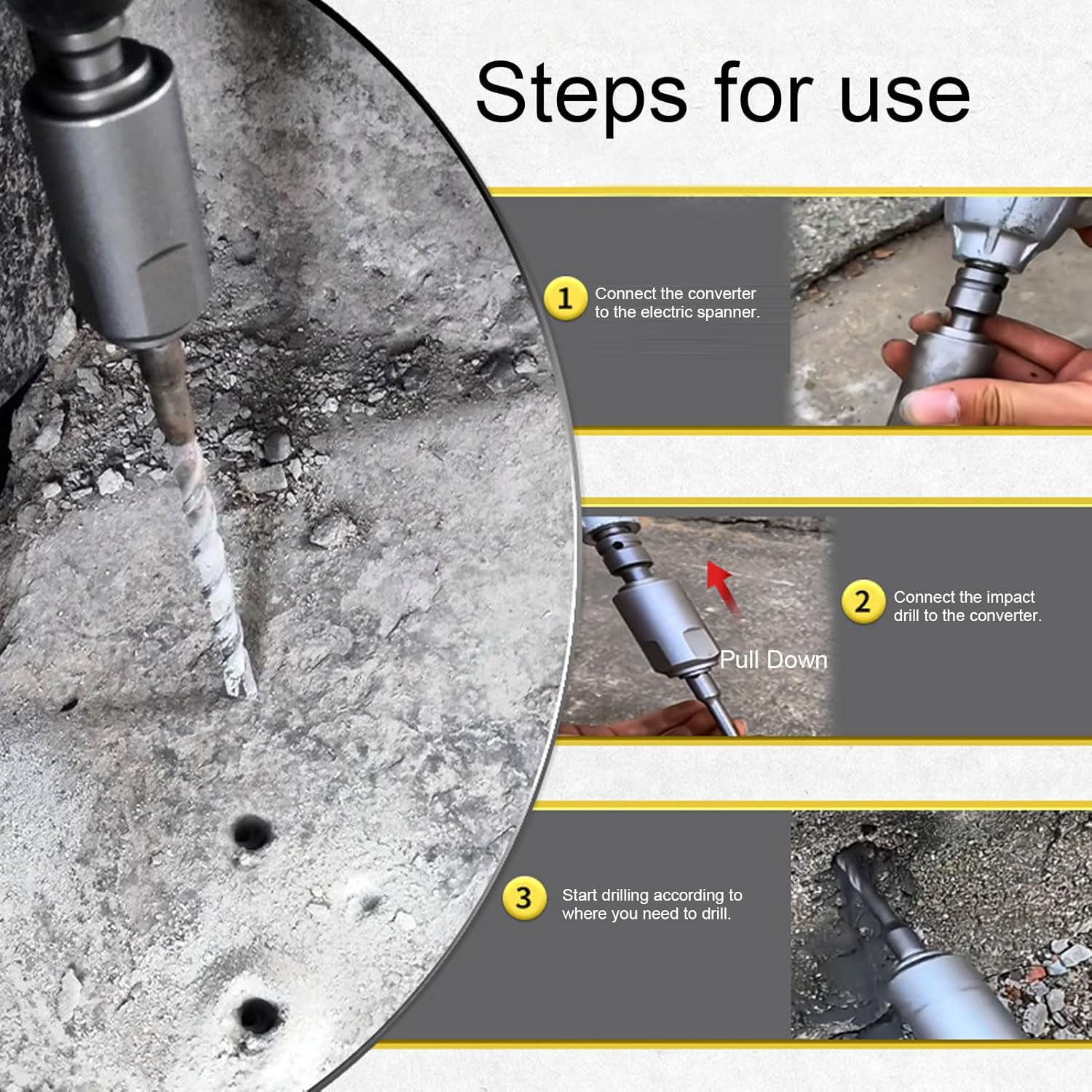 Steps for use

1 Connect the converter to the electric spanner.

Pull Down

2 Connect the impact drill to the converter.

3 Start drilling according to where you need to drill.