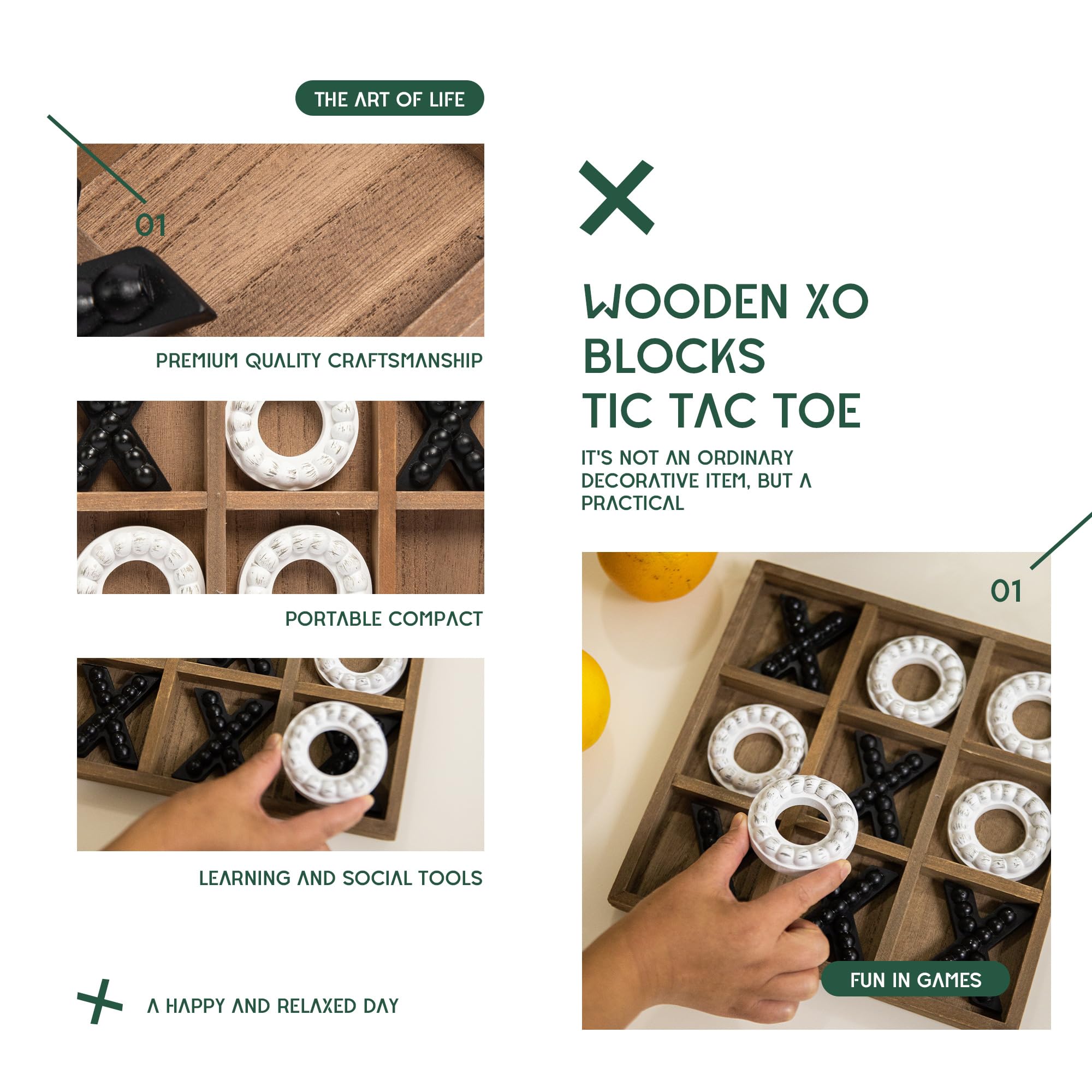 THE ART OF LIFE

01

PREMIUM QUALITY CRAFTSMANSHIP

PORTABLE COMPACT

LEARNING AND SOCIAL TOOLS

A HAPPY AND RELAXED DAY

WOODEN XO BLOCKS TIC TAC TOE

IT'S NOT AN ORDINARY DECORATIVE ITEM, BUT A PRACTICAL

01

FUN IN GAMES