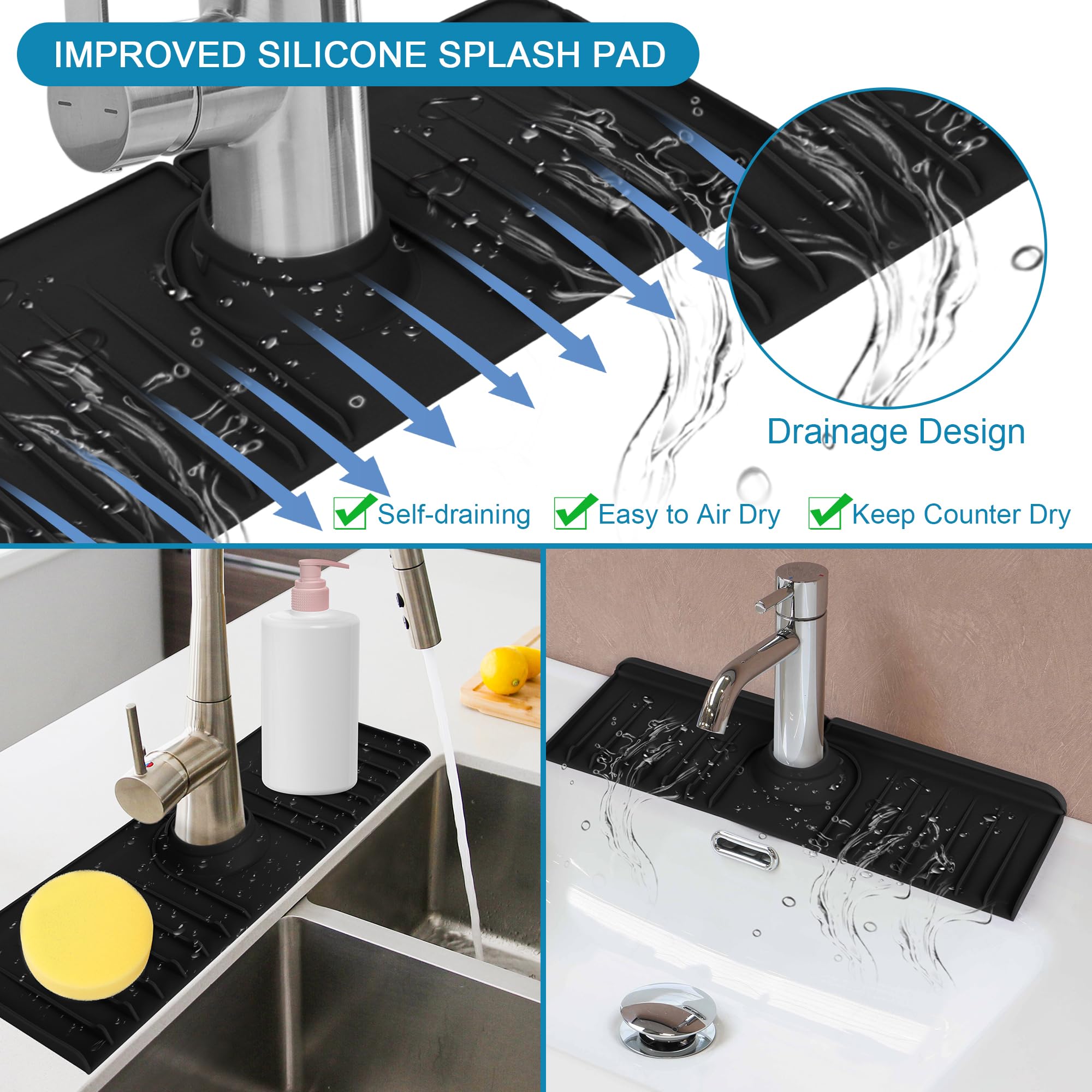 IMPROVED SILICONE SPLASH PAD

Drainage Design

Self-draining Easy to Air Dry Keep Counter Dry