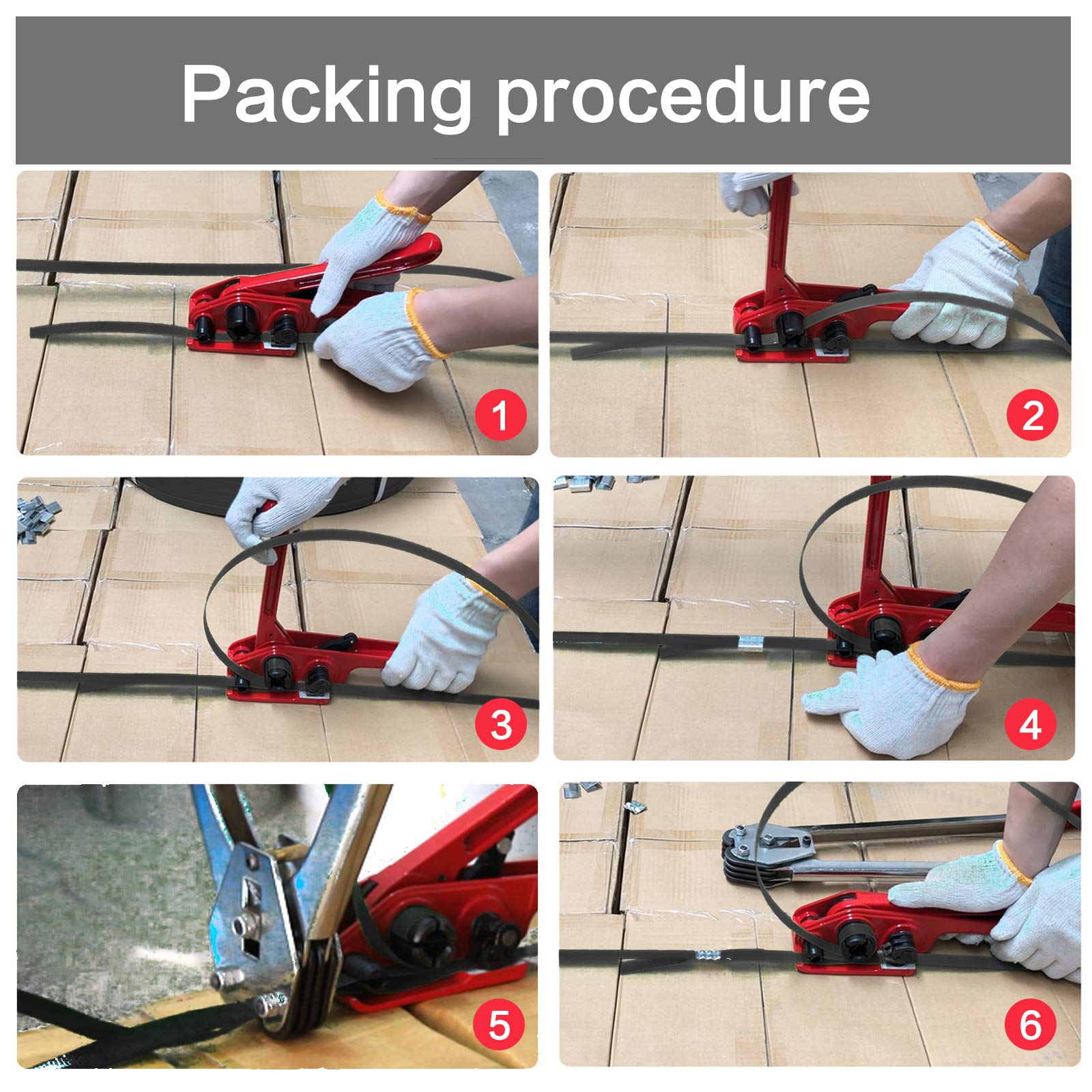 Packing procedure

1

2

3

4

5

6