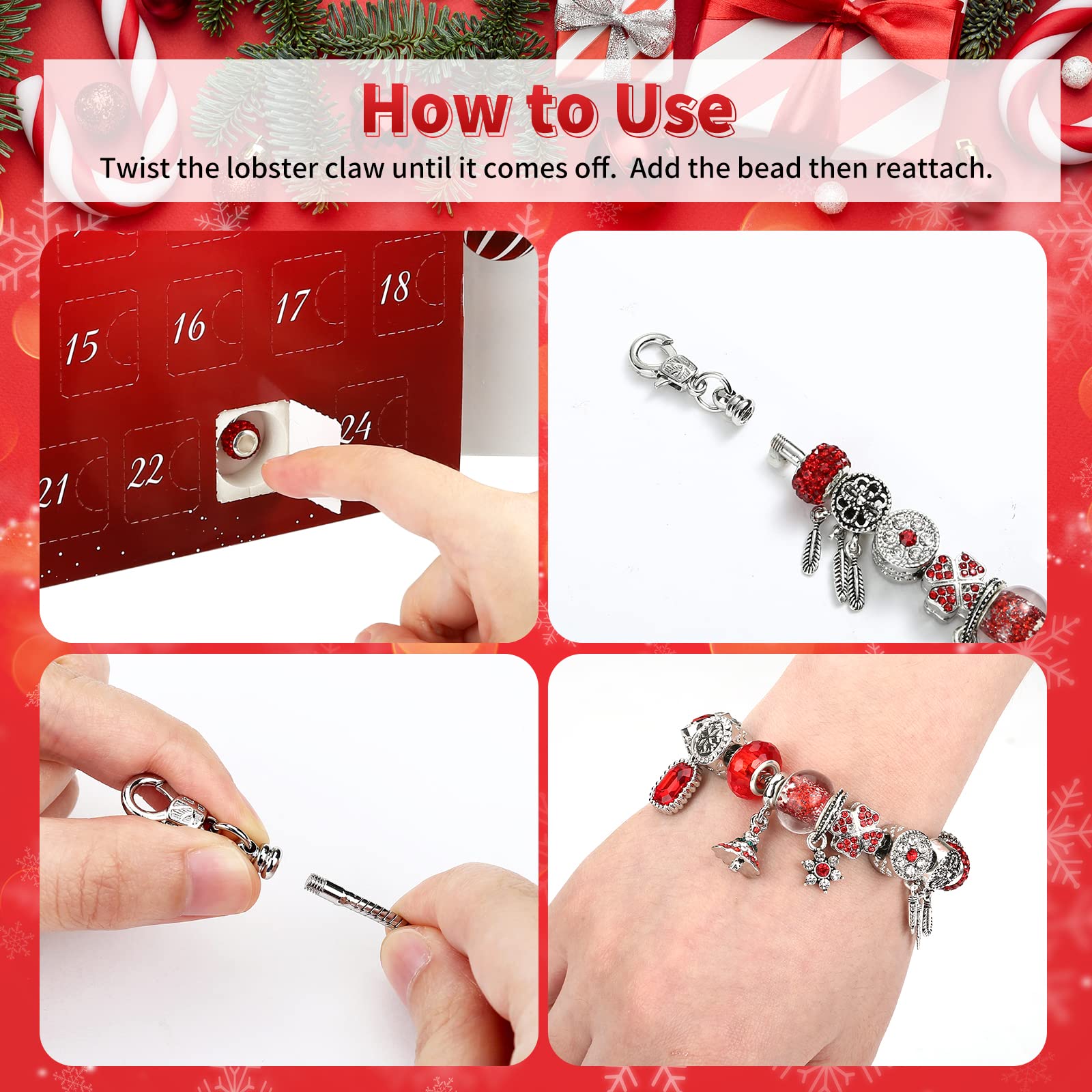 How to Use

Twist the lobster claw until it comes off.  Add the bead then reattach.

15 16 17 18

21 22 24