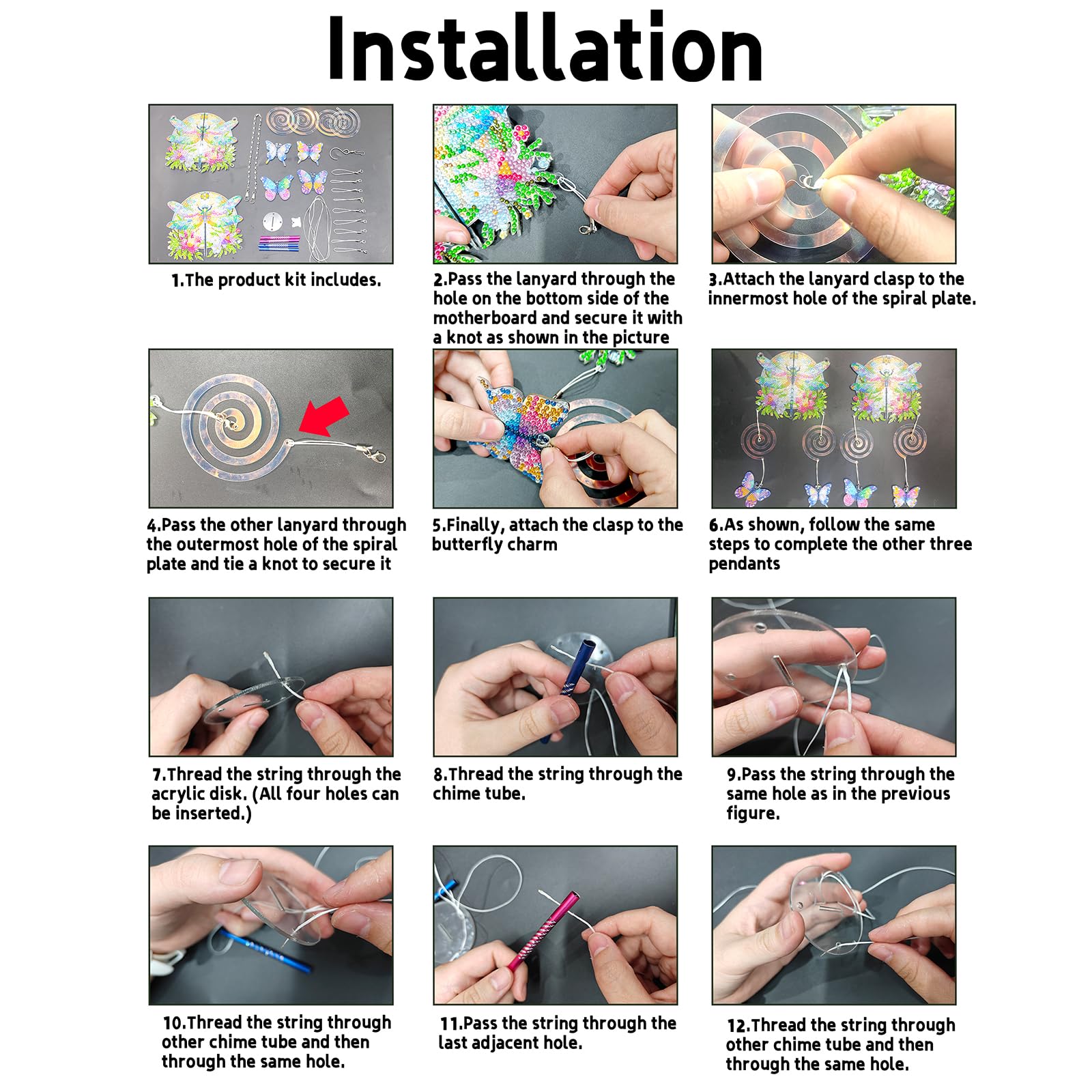 Installation

1.The product kit includes.

2.Pass the lanyard through the hole on the bottom side of the motherboard and secure it with a knot as shown in the picture

3.Attach the lanyard clasp to the innermost hole of the spiral plate.

4.Pass the other lanyard through the outermost hole of the spiral plate and tie a knot to secure it

5.Finally, attach the clasp to the butterfly charm

6.As shown, follow the same steps to complete the other three pendants

7.Thread the string through the acrylic disk. (All four holes can be inserted.)

8.Thread the string through the chime tube.

9.Pass the string through the same hole as in the previous figure.

10.Thread the string through other chime tube and then through the same hole.

11.Pass the string through the last adjacent hole.

12.Thread the string through other chime tube and then through the same hole.