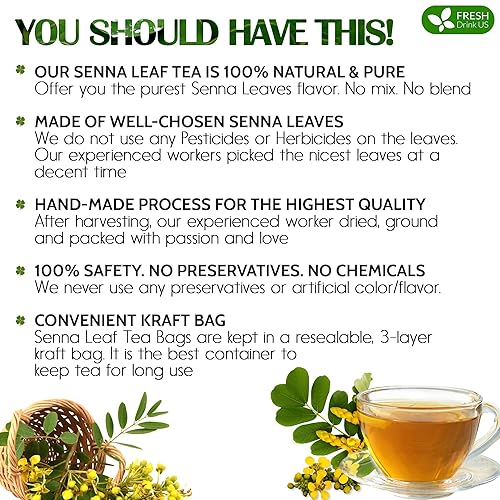 YOU SHOULD HAVE THIS!

FRESH
Drink US

OUR SENNA LEAF TEA IS 100% NATURAL & PURE
Offer you the purest Senna Leaves flavor. No mix. No blend

MADE OF WELL-CHOSEN SENNA LEAVES
We do not use any Pesticides or Herbicides on the leaves. Our experienced workers picked the nicest leaves at a decent time

HAND-MADE PROCESS FOR THE HIGHEST QUALITY
After harvesting, our experienced worker dried, ground and packed with passion and love

100% SAFETY. NO PRESERVATIVES. NO CHEMICALS
We never use any preservatives or artificial color/flavor.

CONVENIENT KRAFT BAG
Senna Leaf Tea Bags are kept in a resealable, 3-layer kraft bag. It is the best container to keep tea for long use