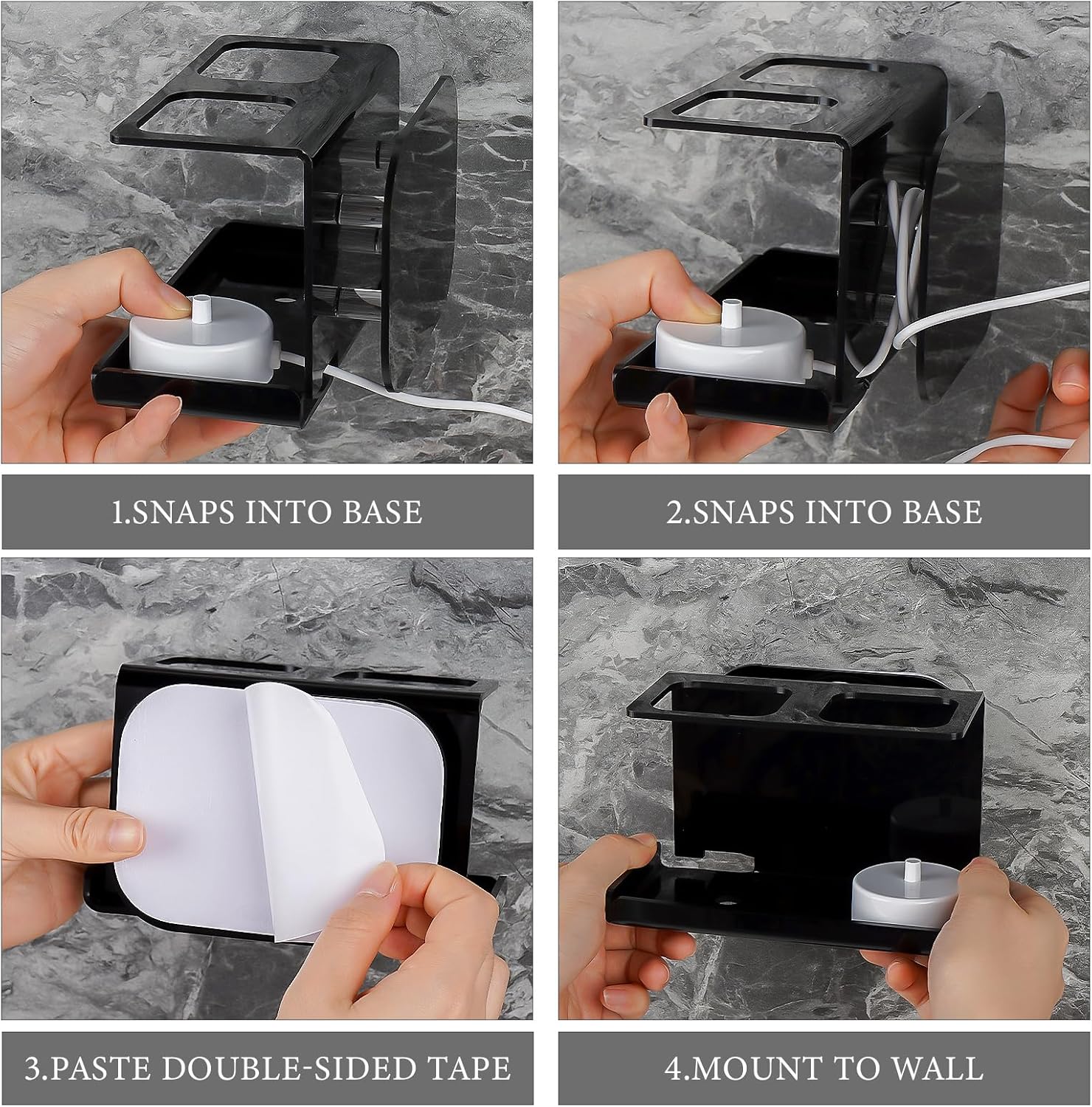 1.SNAPS INTO BASE

2.SNAPS INTO BASE

3.PASTE DOUBLE-SIDED TAPE

4.MOUNT TO WALL