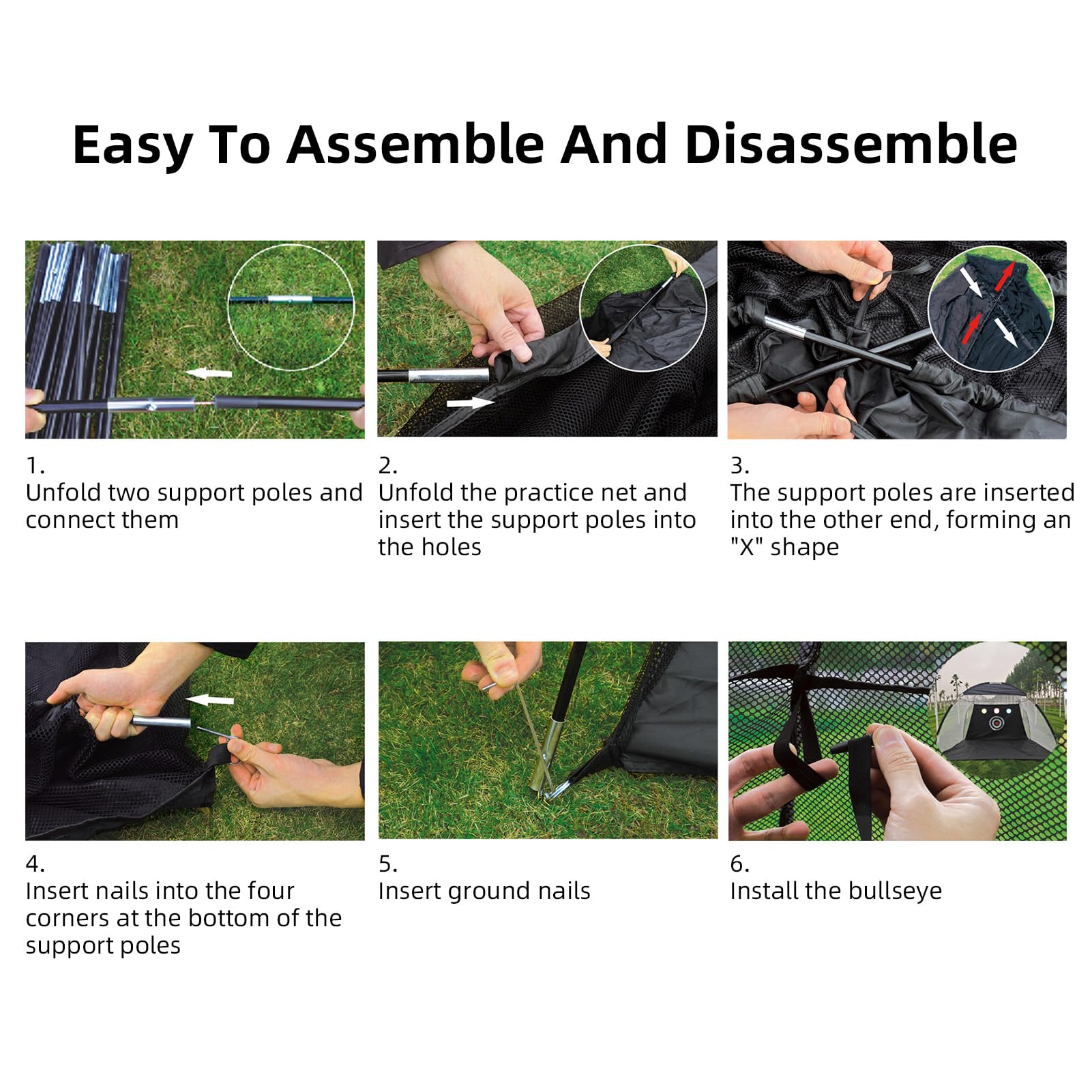 Easy To Assemble And Disassemble

1.
Unfold two support poles and connect them

2.
Unfold the practice net and insert the support poles into the holes

3.
The support poles are inserted into the other end, forming an "X" shape

4.
Insert nails into the four corners at the bottom of the support poles

5.
Insert ground nails

6.
Install the bullseye