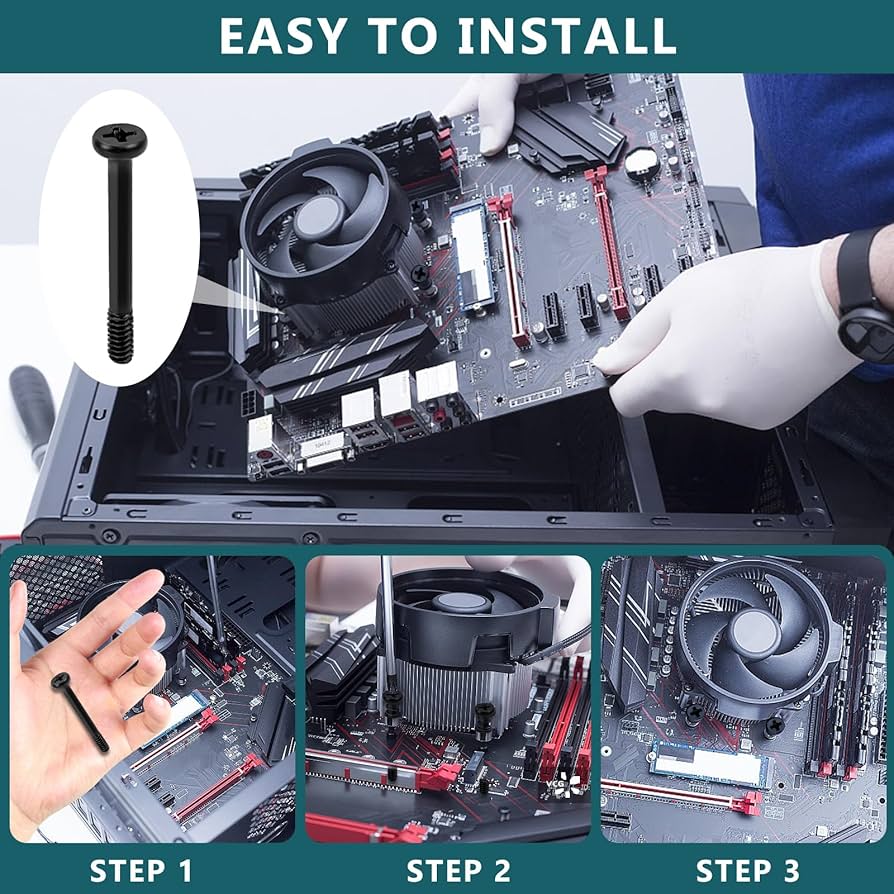 EASY TO INSTALL

STEP 1

STEP 2

STEP 3