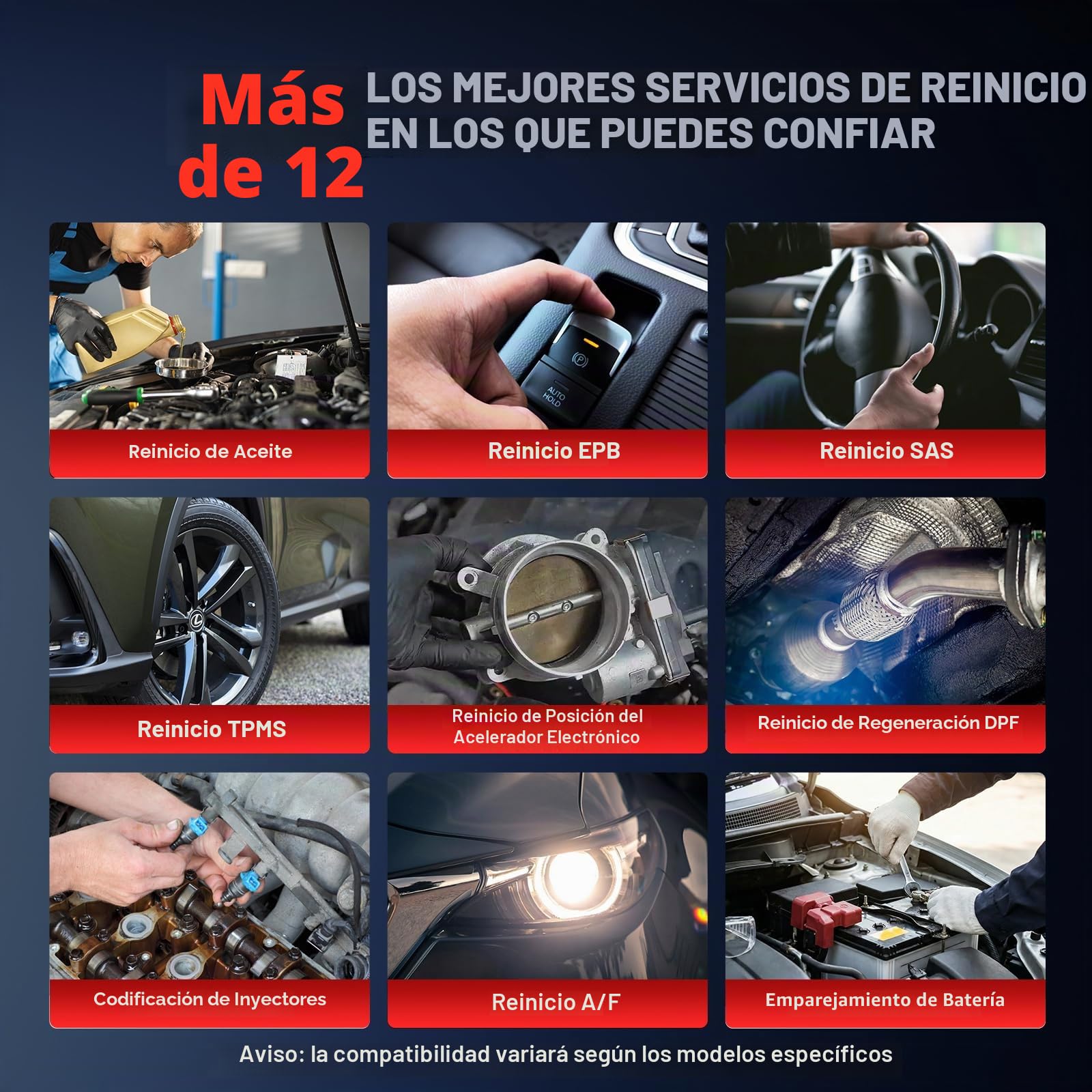 Más de 12

LOS MEJORES SERVICIOS DE REINICIO EN LOS QUE PUEDES CONFIAR

AUTO HOLD

Reinicio de Aceite

Reinicio EPB

Reinicio SAS

Reinicio TPMS

Reinicio de Posición del Acelerador Electrónico

Reinicio de Regeneración DPF

Codificación de Inyectores

Reinicio A/F

Emparejamiento de Batería

Aviso: la compatibilidad variará según los modelos específicos