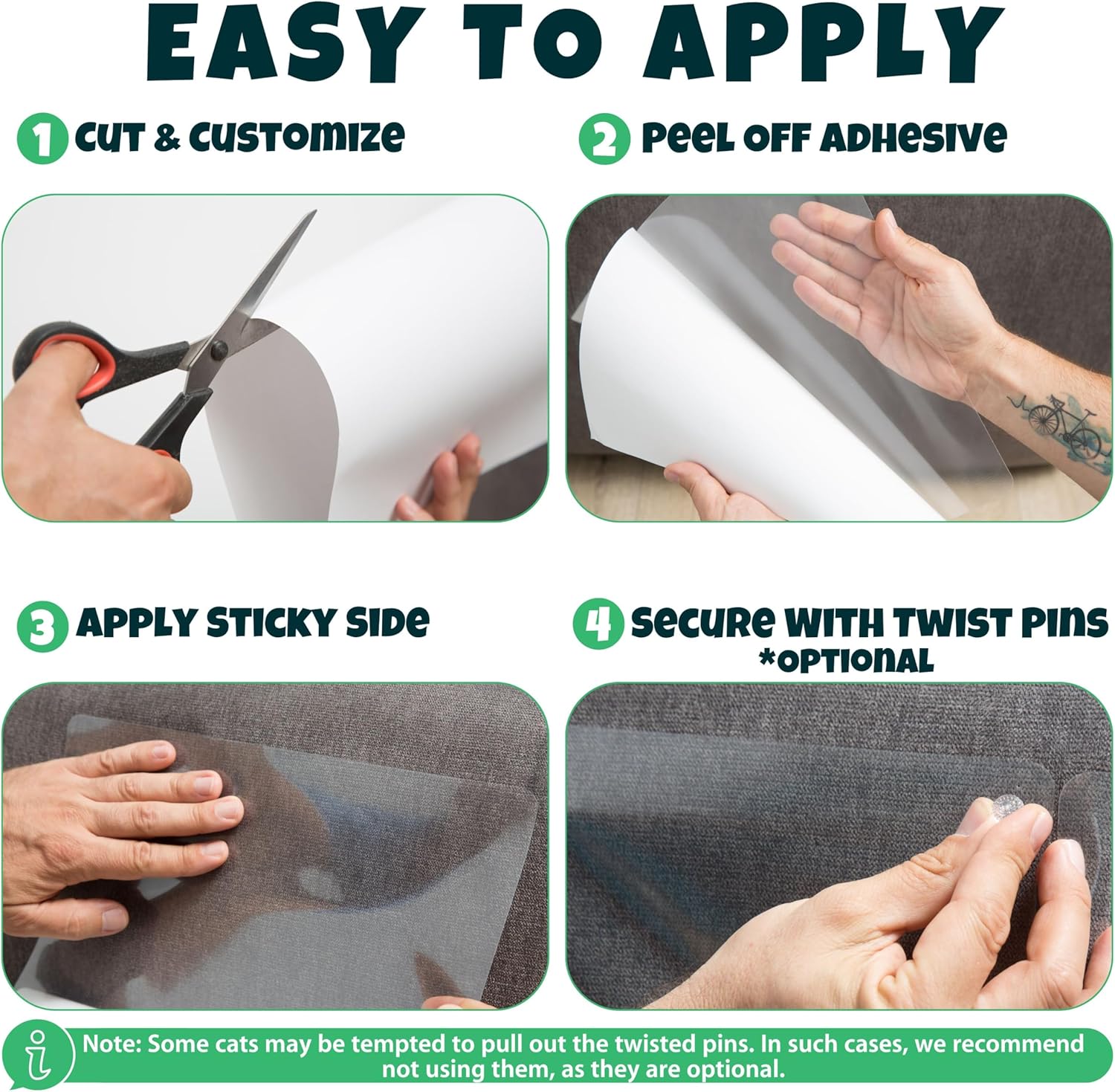 EASY TO APPLY

1 CUT & CUSTOMIZE

2 PEEL OFF ADHESIVE

3 APPLY STICKY SIDE

4 SECURE WITH TWIST PINS
*OPTIONAL

i Note: Some cats may be tempted to pull out the twisted pins. In such cases, we recommend not using them, as they are optional.