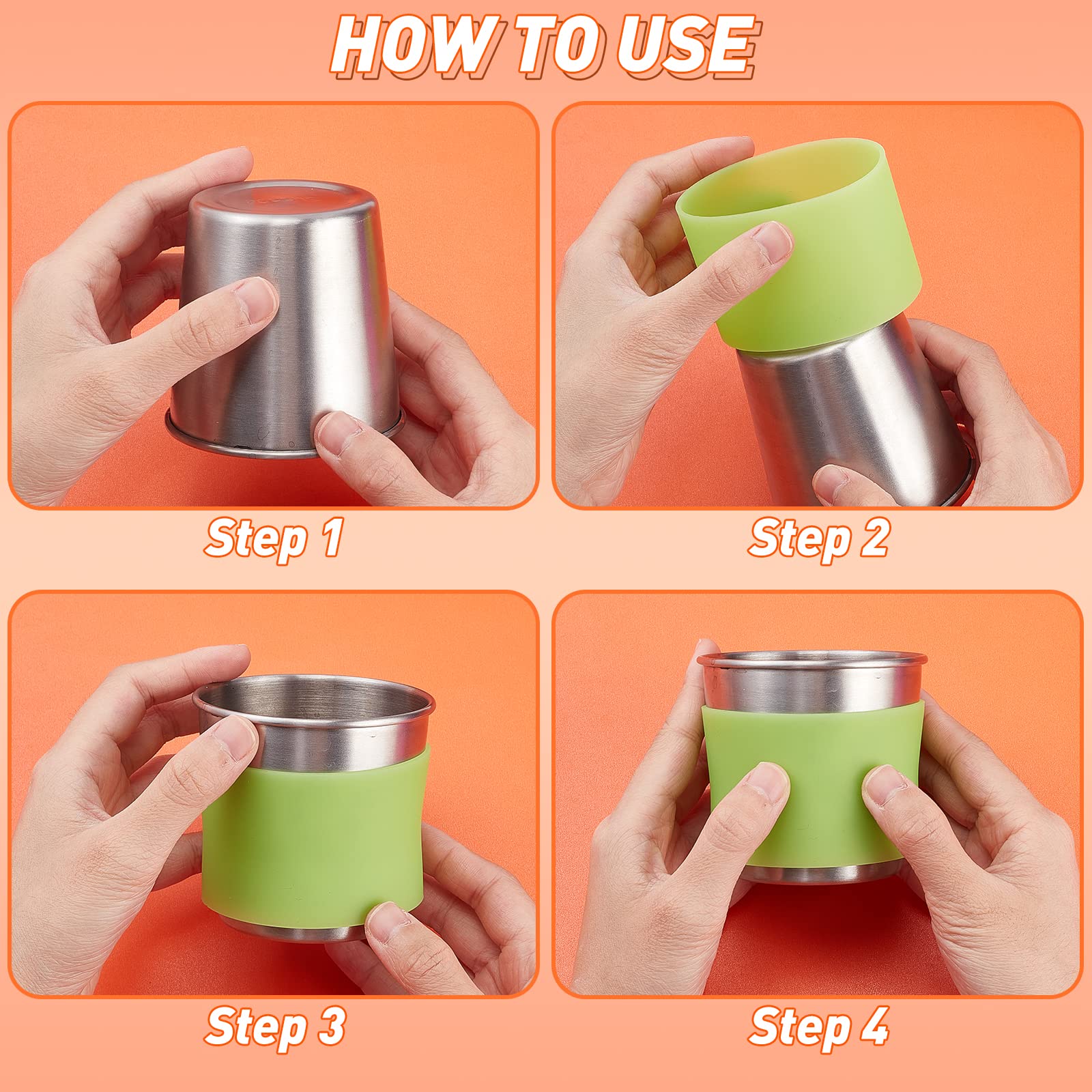 HOW TO USE

Step 1

Step 2

Step 3

Step 4