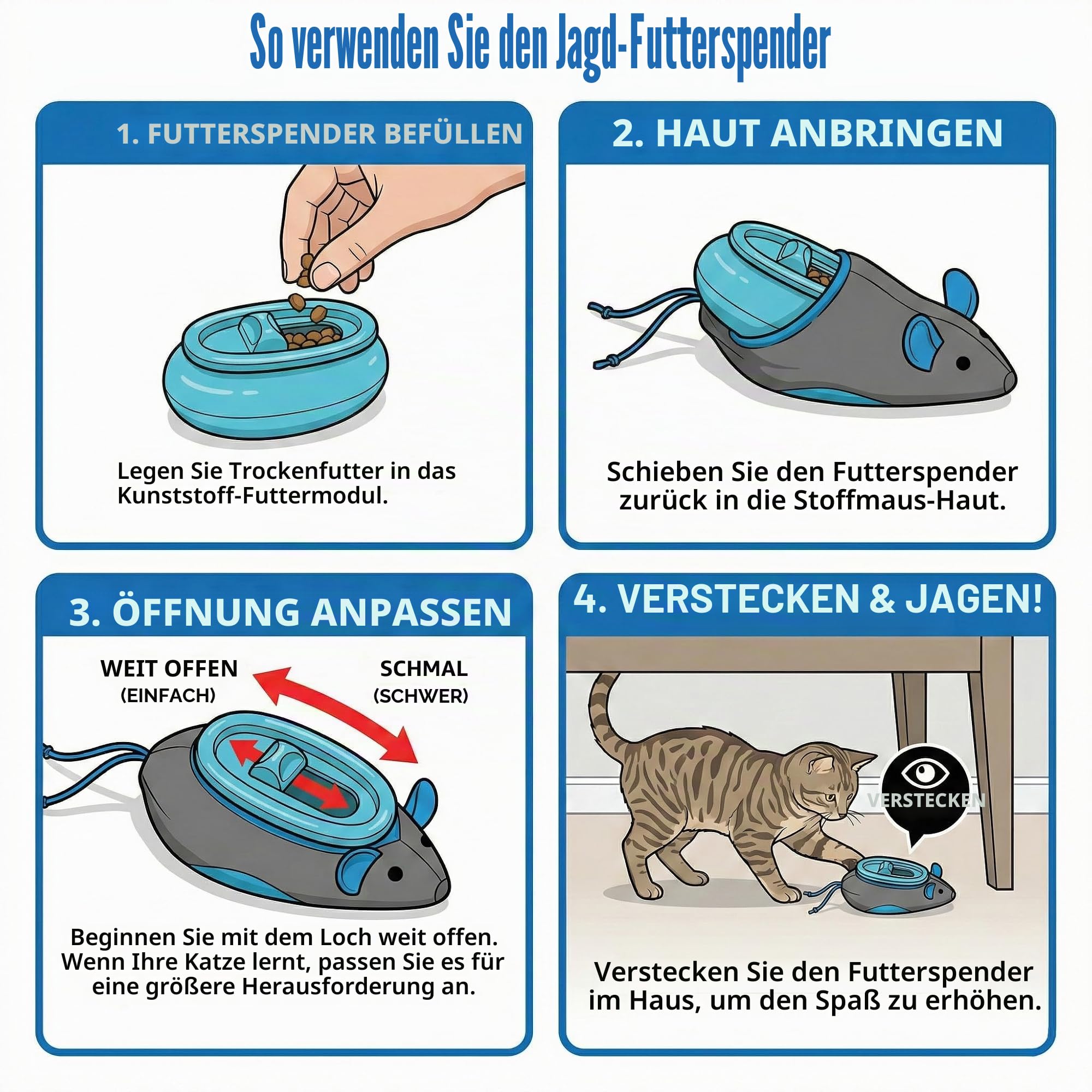 So verwenden Sie den Jagd-Futterspender

1. FUTTERSPENDER BEFÜLLEN

Legen Sie Trockenfutter in das Kunststoff-Futtermodul.

2. HAUT ANBRINGEN

Schieben Sie den Futterspender zurück in die Stoffmaus-Haut.

3. ÖFFNUNG ANPASSEN

WEIT OFFEN
(EINFACH)

SCHMAL
(SCHWER)

Beginnen Sie mit dem Loch weit offen. Wenn Ihre Katze lernt, passen Sie es für eine größere Herausforderung an.

4. VERSTECKEN & JAGEN!

VERSTECKEN

Verstecken Sie den Futterspender im Haus, um den Spaß zu erhöhen.