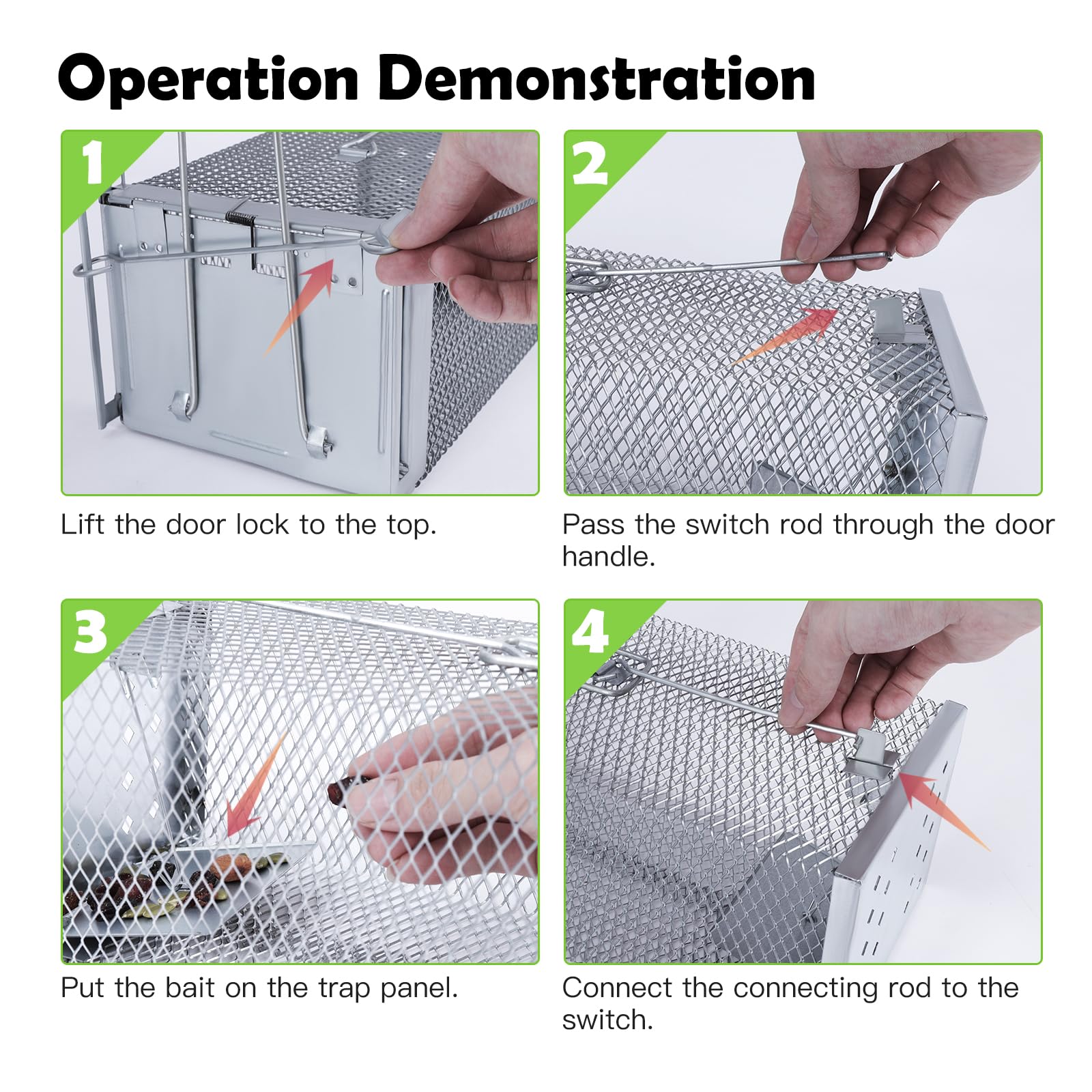 Operation Demonstration

1

Lift the door lock to the top.

2

Pass the switch rod through the door handle.

3

Put the bait on the trap panel.

4

Connect the connecting rod to the switch.