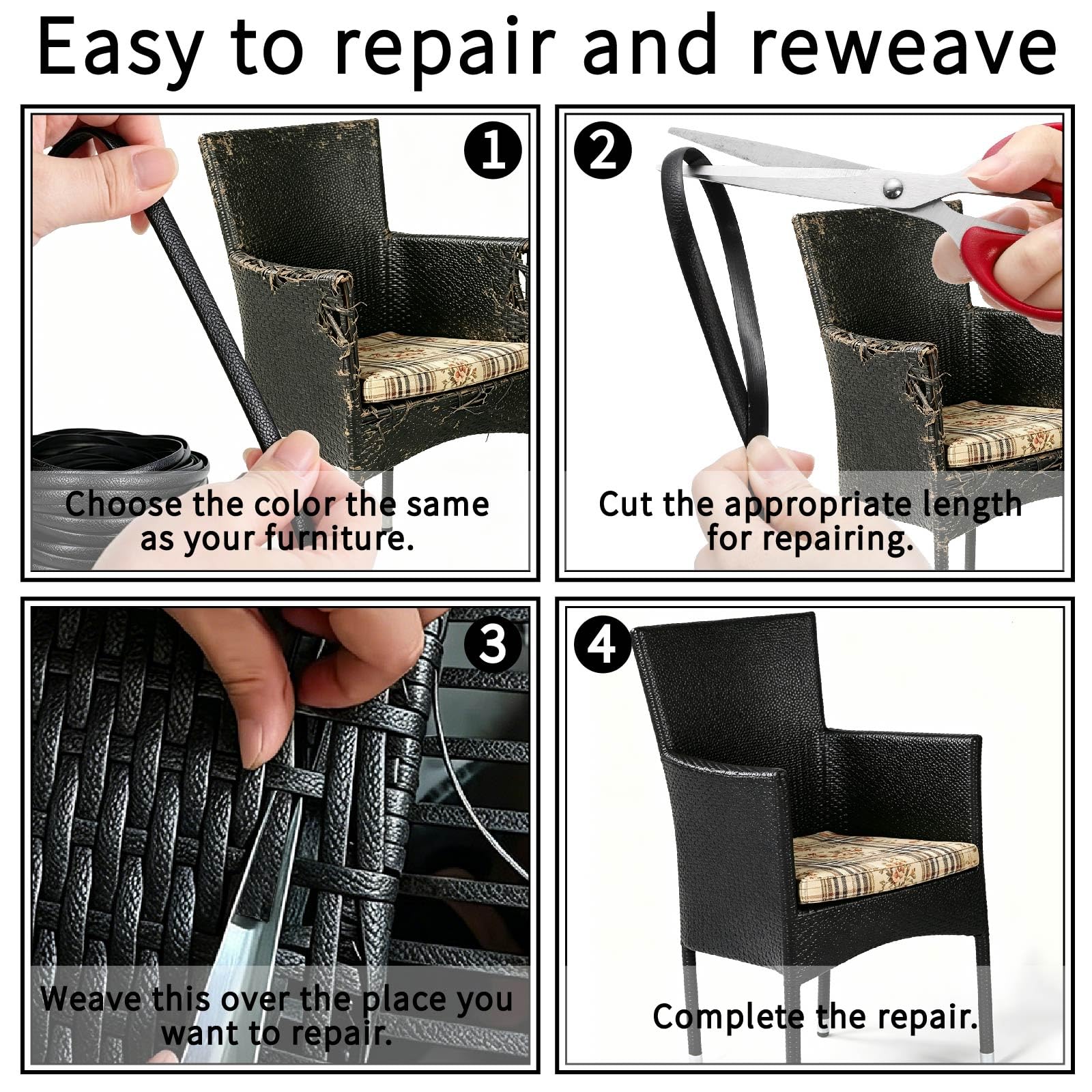 Easy to repair and reweave

1
Choose the color the same as your furniture.

2
Cut the appropriate length for repairing.

3
Weave this over the place you want to repair.

4
Complete the repair.