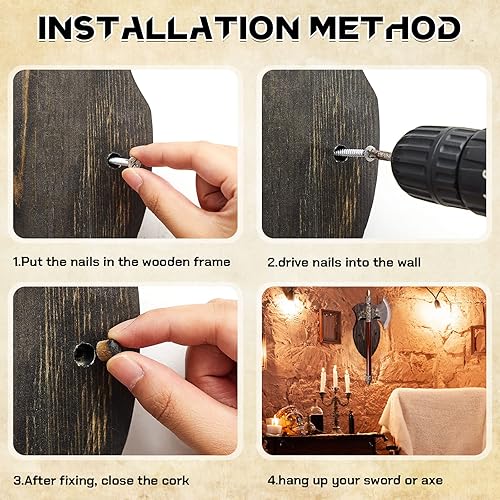 INSTALLATION METHOD

1.Put the nails in the wooden frame

2.drive nails into the wall

3.After fixing, close the cork

4.hang up your sword or axe