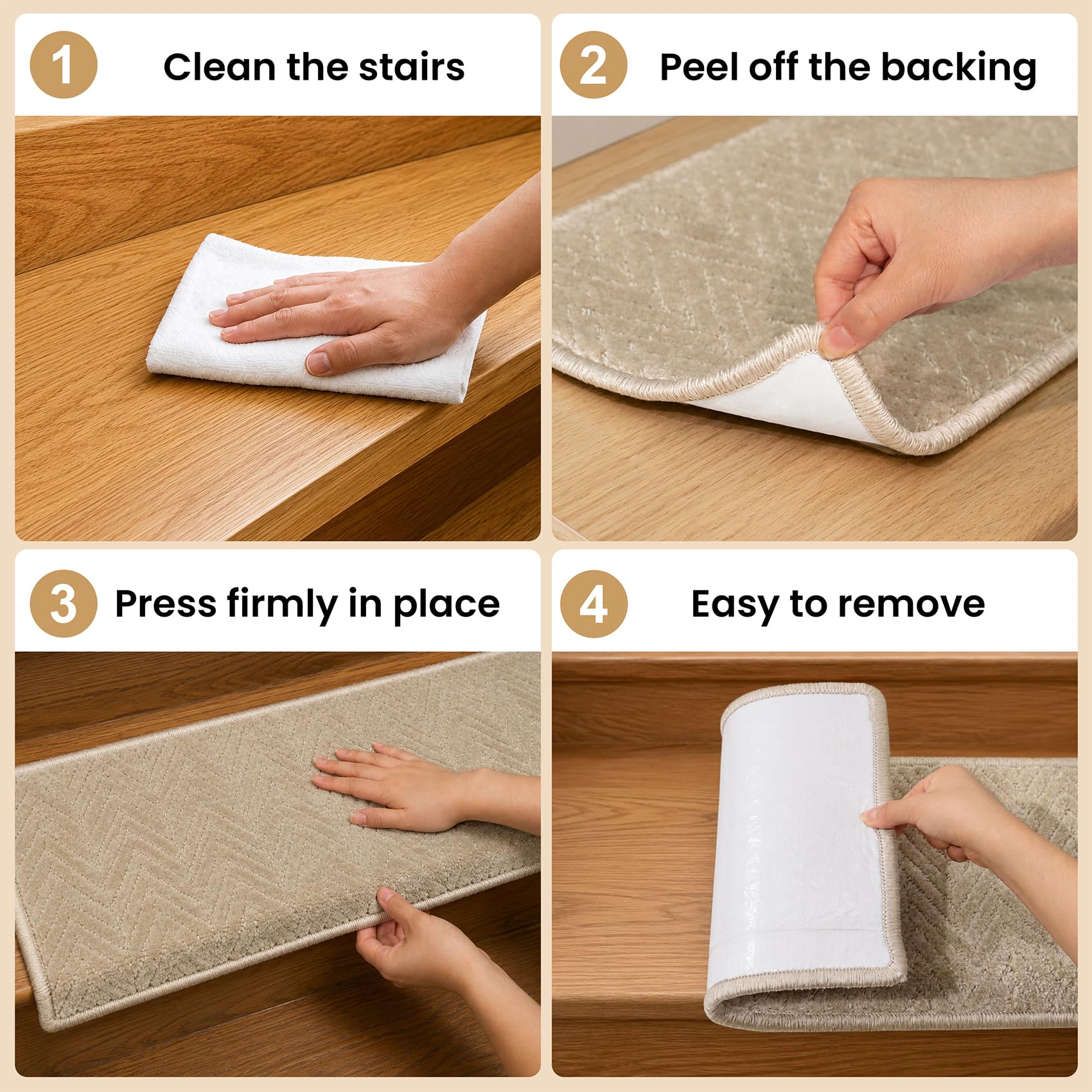 1 Clean the stairs

2 Peel off the backing

3 Press firmly in place

4 Easy to remove