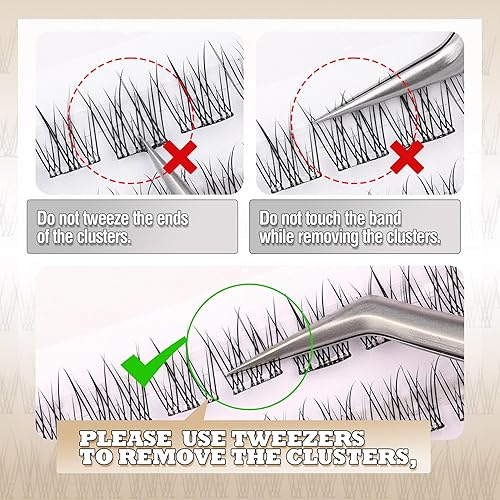 Do not tweeze the ends of the clusters.

Do not touch the band while removing the clusters.

PLEASE USE TWEEZERS TO REMOVE THE CLUSTERS,