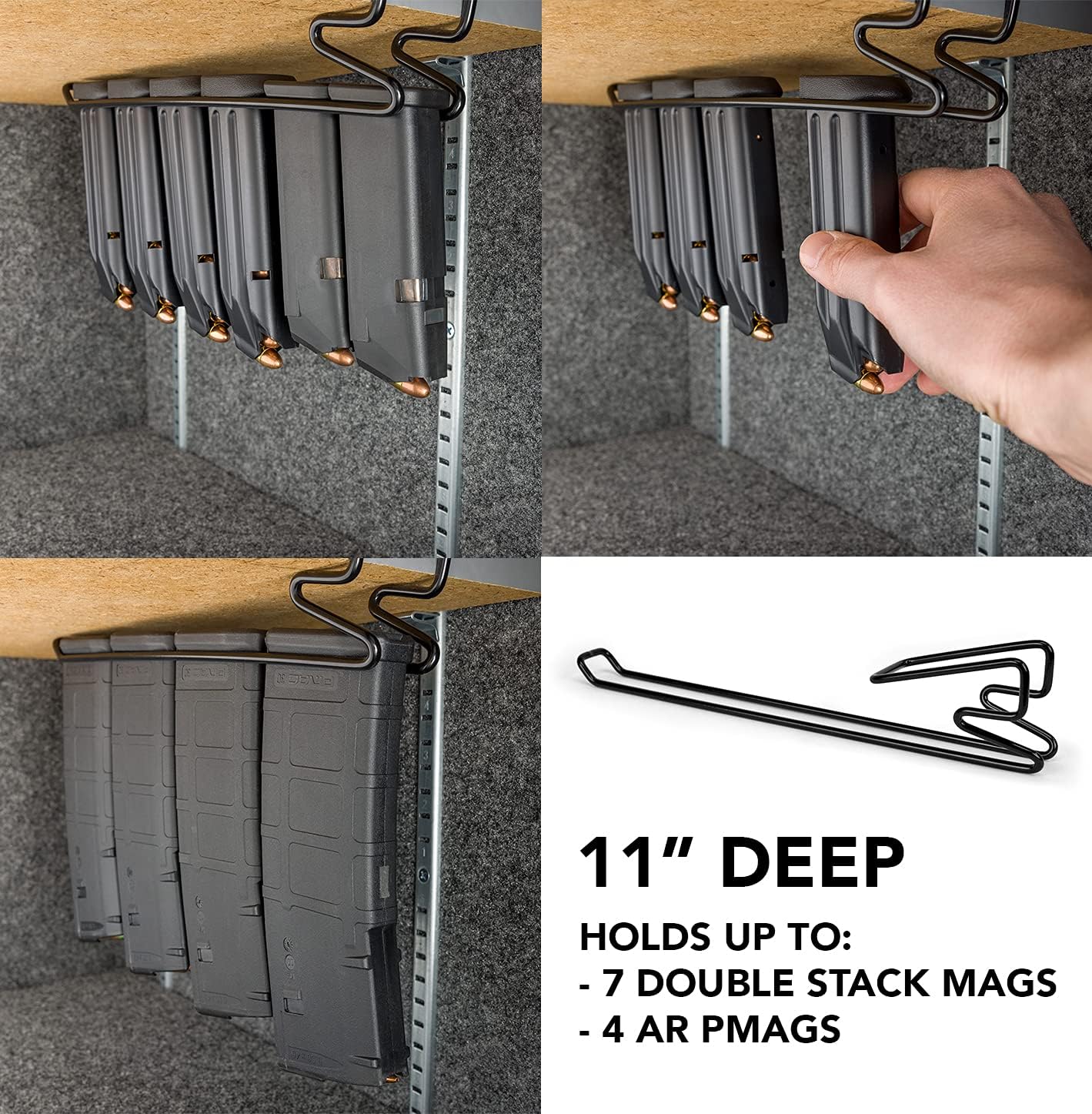 11" DEEP

HOLDS UP TO:
- 7 DOUBLE STACK MAGS
- 4 AR PMAGS