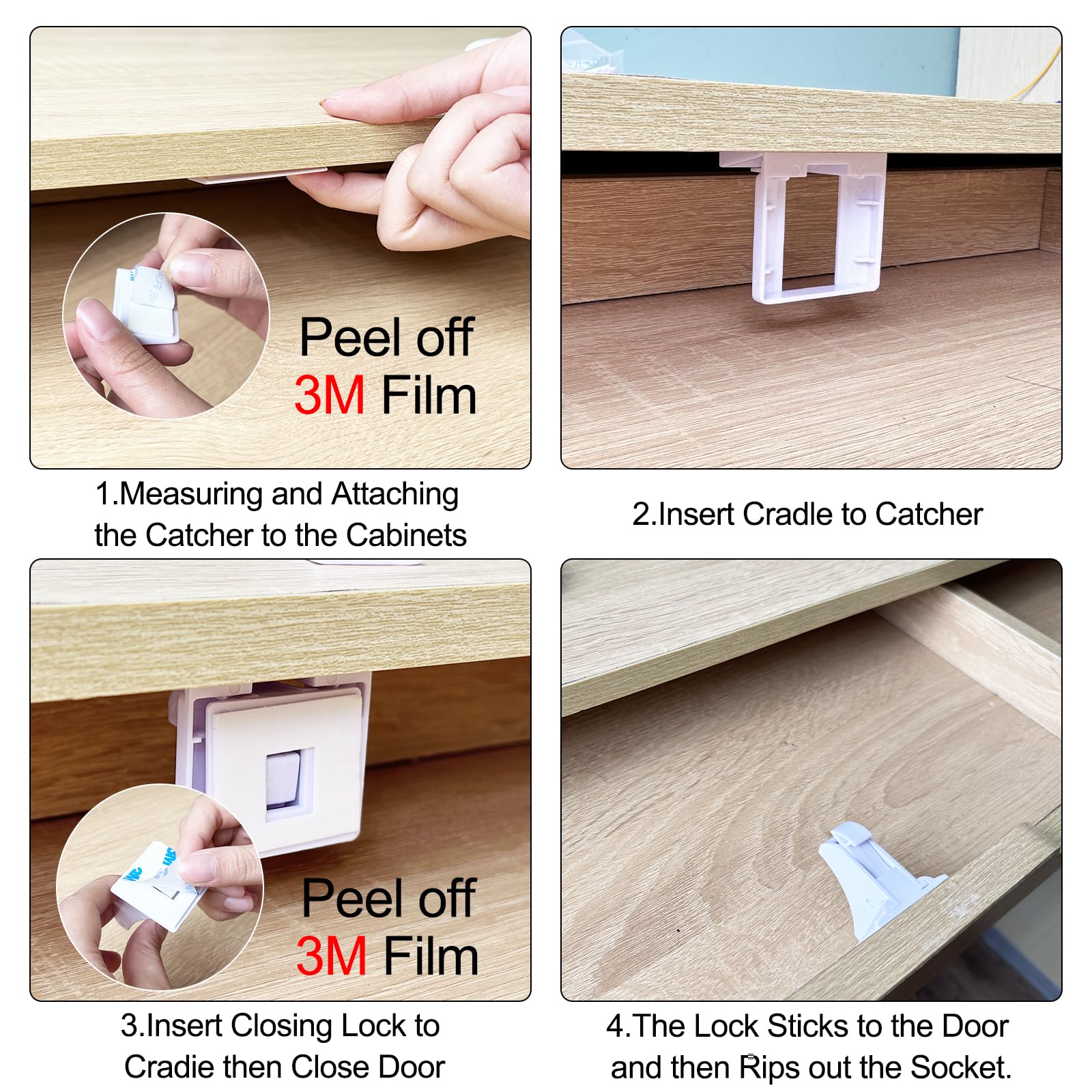 Peel off
3M Film

1.Measuring and Attaching the Catcher to the Cabinets

2.Insert Cradle to Catcher

Peel off
3M Film

3.Insert Closing Lock to Cradie then Close Door

4.The Lock Sticks to the Door and then Rips out the Socket.