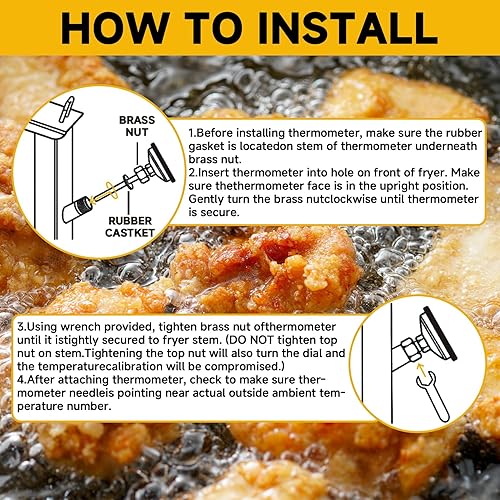 HOW TO INSTALL

BRASS NUT

RUBBER CASTKET

1.Before installing thermometer, make sure the rubber gasket is locatedon stem of thermometer underneath brass nut.
2.Insert thermometer into hole on front of fryer. Make sure thethermometer face is in the upright position. Gently turn the brass nutclockwise until thermometer is secure.

3.Using wrench provided, tighten brass nut ofthermometer until it istightly secured to fryer stem. (DO NOT tighten top nut on stem.Tightening the top nut will also turn the dial and the temperaturecalibration will be compromised.)
4.After attaching thermometer, check to make sure thermometer needleis pointing near actual outside ambient temperature number.