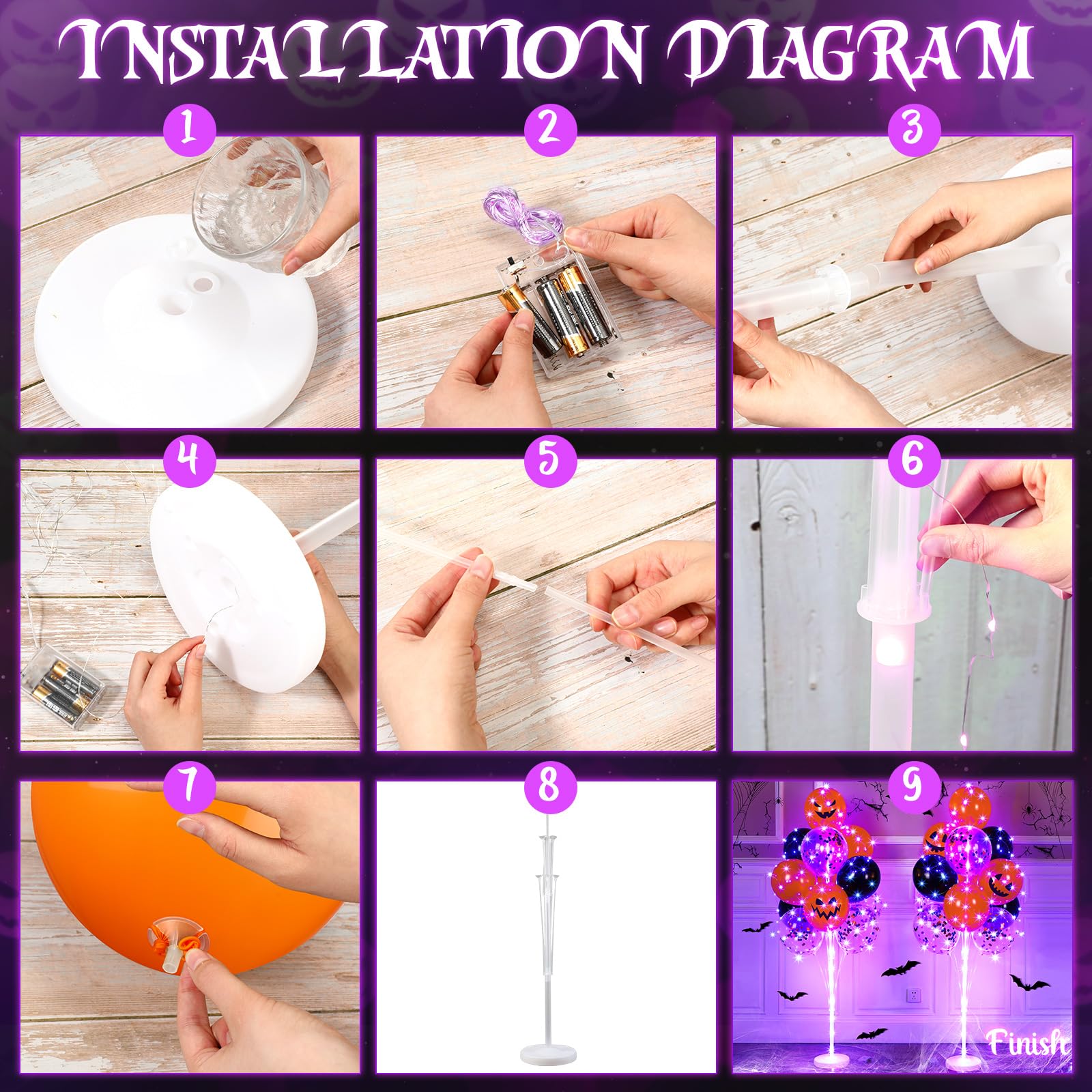 INSTALLATION DIAGRAM

1

2

3

4

5

6

7

8

9

Finish