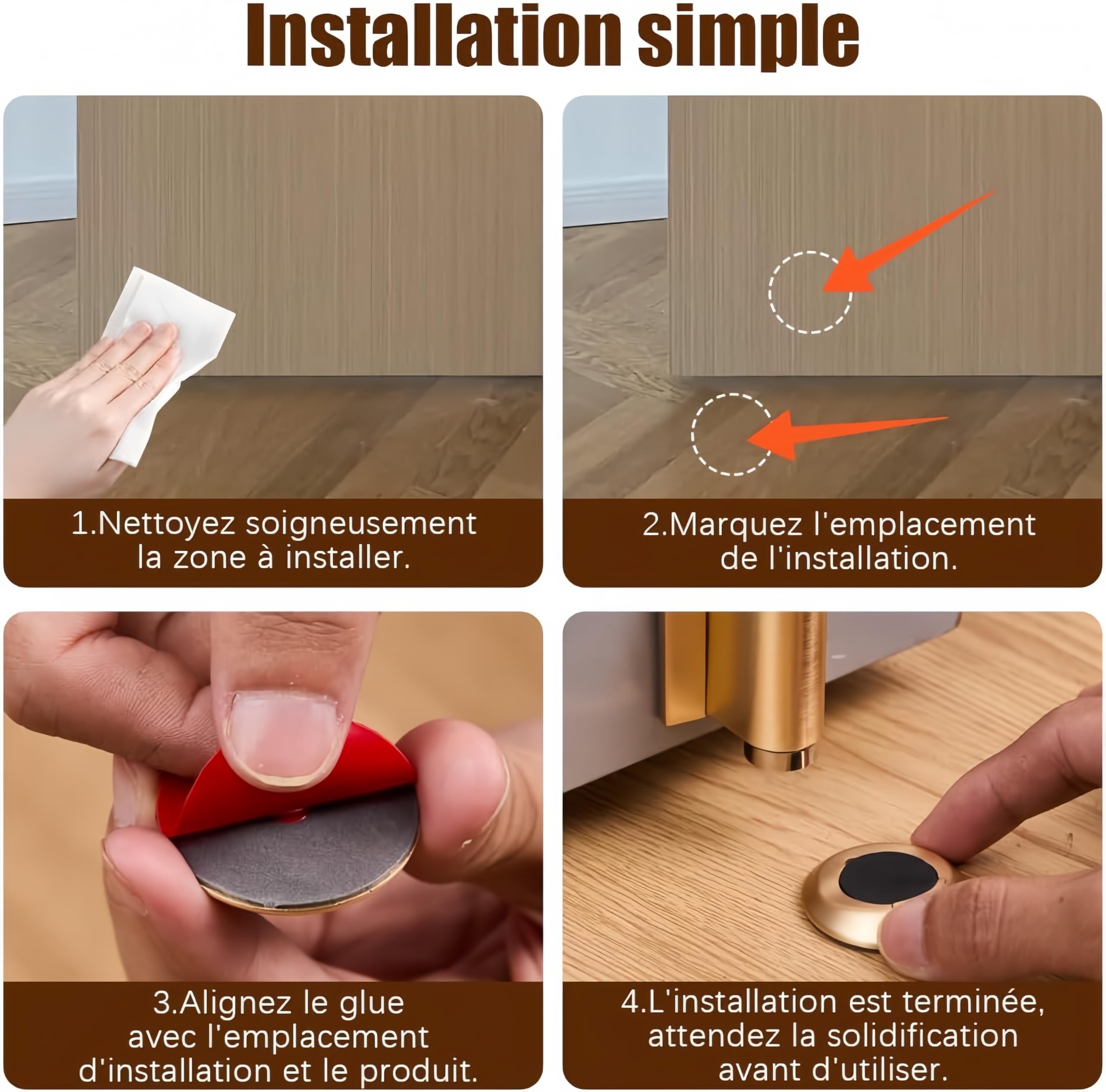 Installation simple

1.Nettoyez soigneusement la zone à installer.

2.Marquez l'emplacement de l'installation.

3.Alignez le glue avec l'emplacement d'installation et le produit.

4.L'installation est terminée, attendez la solidification avant d'utiliser.