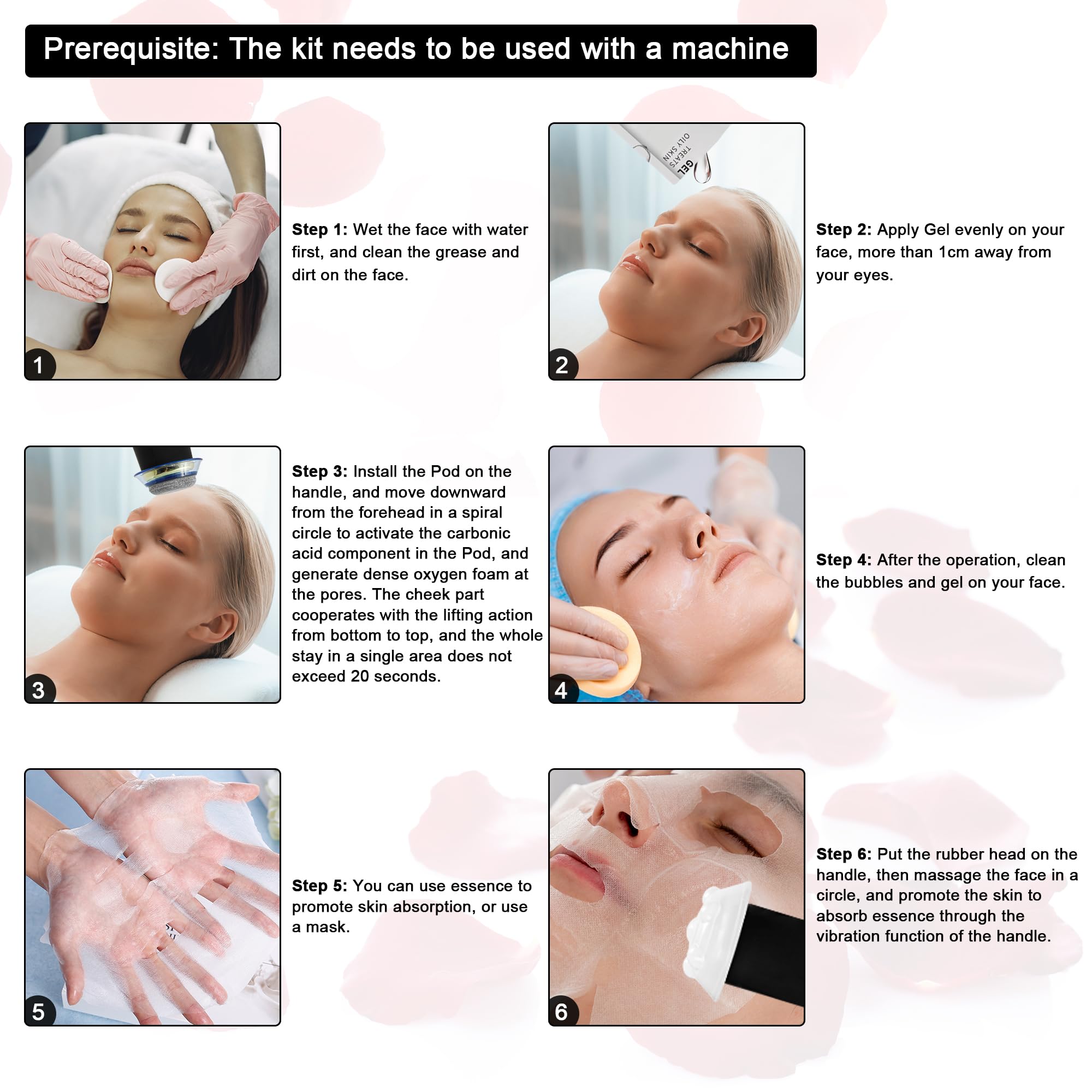 Prerequisite: The kit needs to be used with a machine

1

Step 1: Wet the face with water first, and clean the grease and dirt on the face.

GEL TREATS OILY SKIN

2

Step 2: Apply Gel evenly on your face, more than 1cm away from your eyes.

3

Step 3: Install the Pod on the handle, and move downward from the forehead in a spiral circle to activate the carbonic acid component in the Pod, and generate dense oxygen foam at the pores. The cheek part cooperates with the lifting action from bottom to top, and the whole stay in a single area does not exceed 20 seconds.

4

Step 4: After the operation, clean the bubbles and gel on your face.

5

Step 5: You can use essence to promote skin absorption, or use a mask.

6

Step 6: Put the rubber head on the handle, then massage the face in a circle, and promote the skin to absorb essence through the vibration function of the handle.