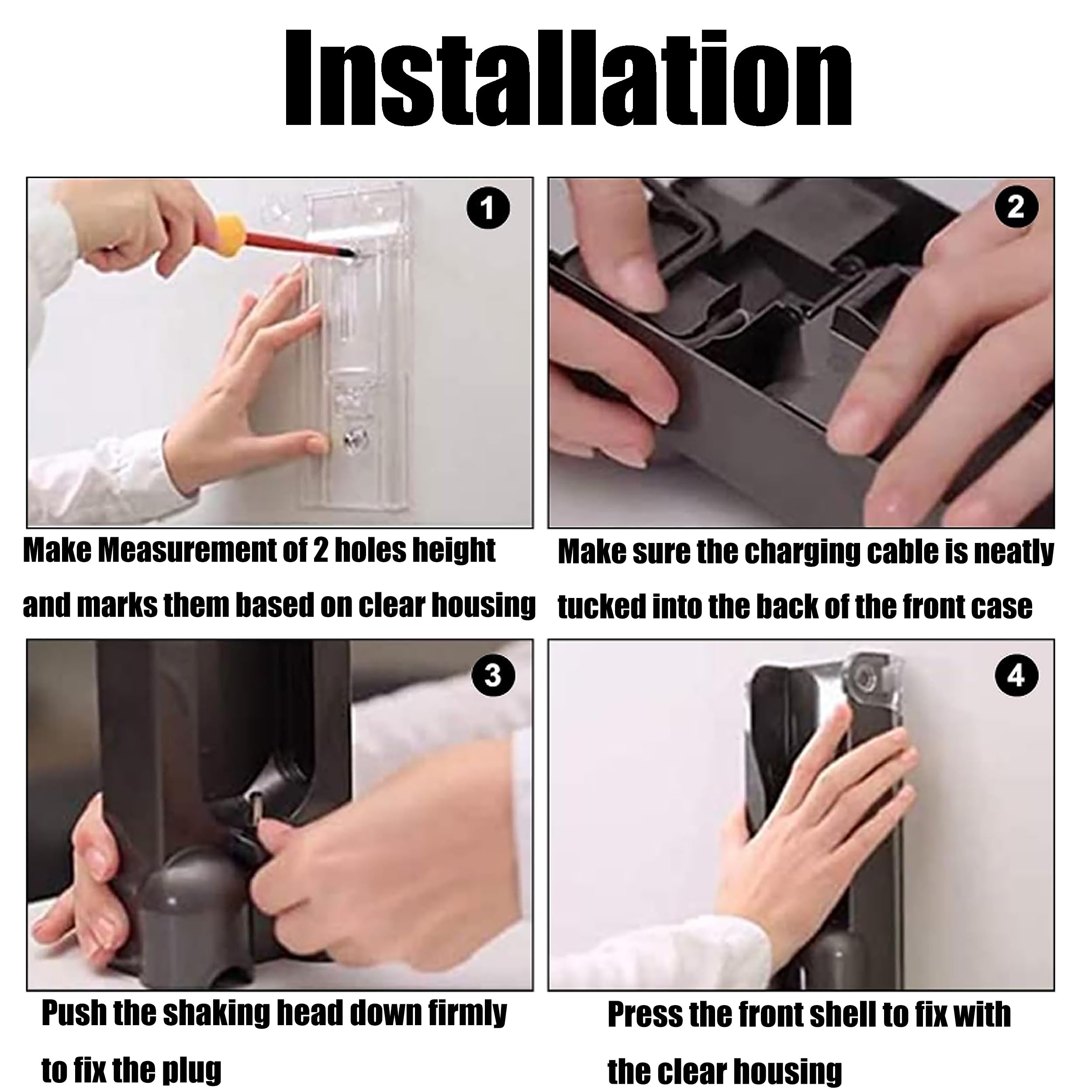 Installation

1

Make Measurement of 2 holes height and marks them based on clear housing

2

Make sure the charging cable is neatly tucked into the back of the front case

3

Push the shaking head down firmly to fix the plug

4

Press the front shell to fix with the clear housing