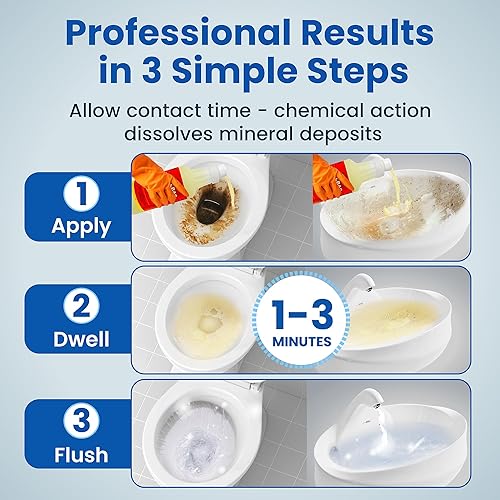 Professional Results in 3 Simple Steps

Allow contact time - chemical action dissolves mineral deposits

1 Apply

2 Dwell

1-3 MINUTES

3 Flush