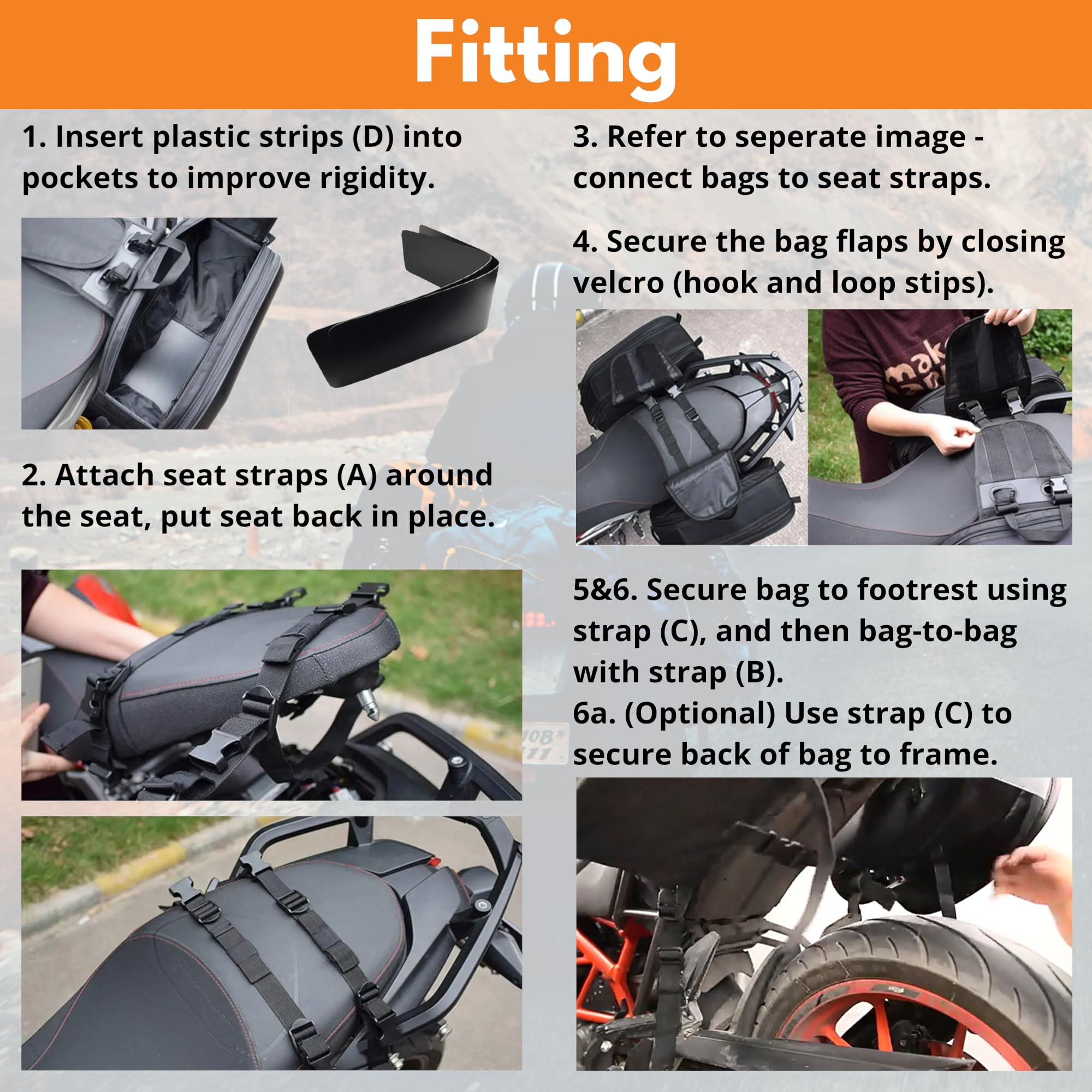 Fitting

1. Insert plastic strips (D) into pockets to improve rigidity.

2. Attach seat straps (A) around the seat, put seat back in place.

3. Refer to seperate image - connect bags to seat straps.

4. Secure the bag flaps by closing velcro (hook and loop stips).

5&6. Secure bag to footrest using strap (C), and then bag-to-bag with strap (B).
6a. (Optional) Use strap (C) to secure back of bag to frame.