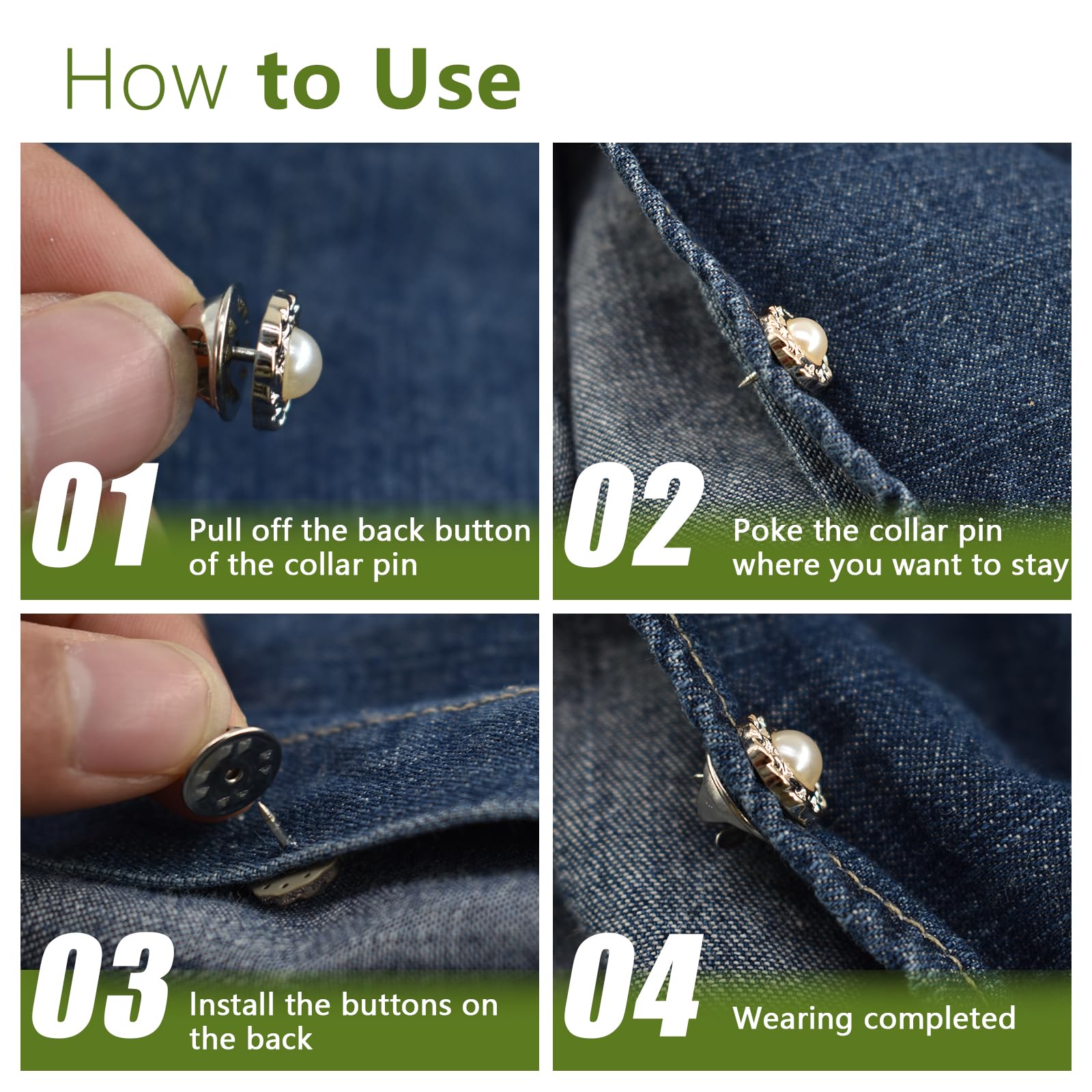 How to Use

01 Pull off the back button of the collar pin

02 Poke the collar pin where you want to stay

03 Install the buttons on the back

04 Wearing completed