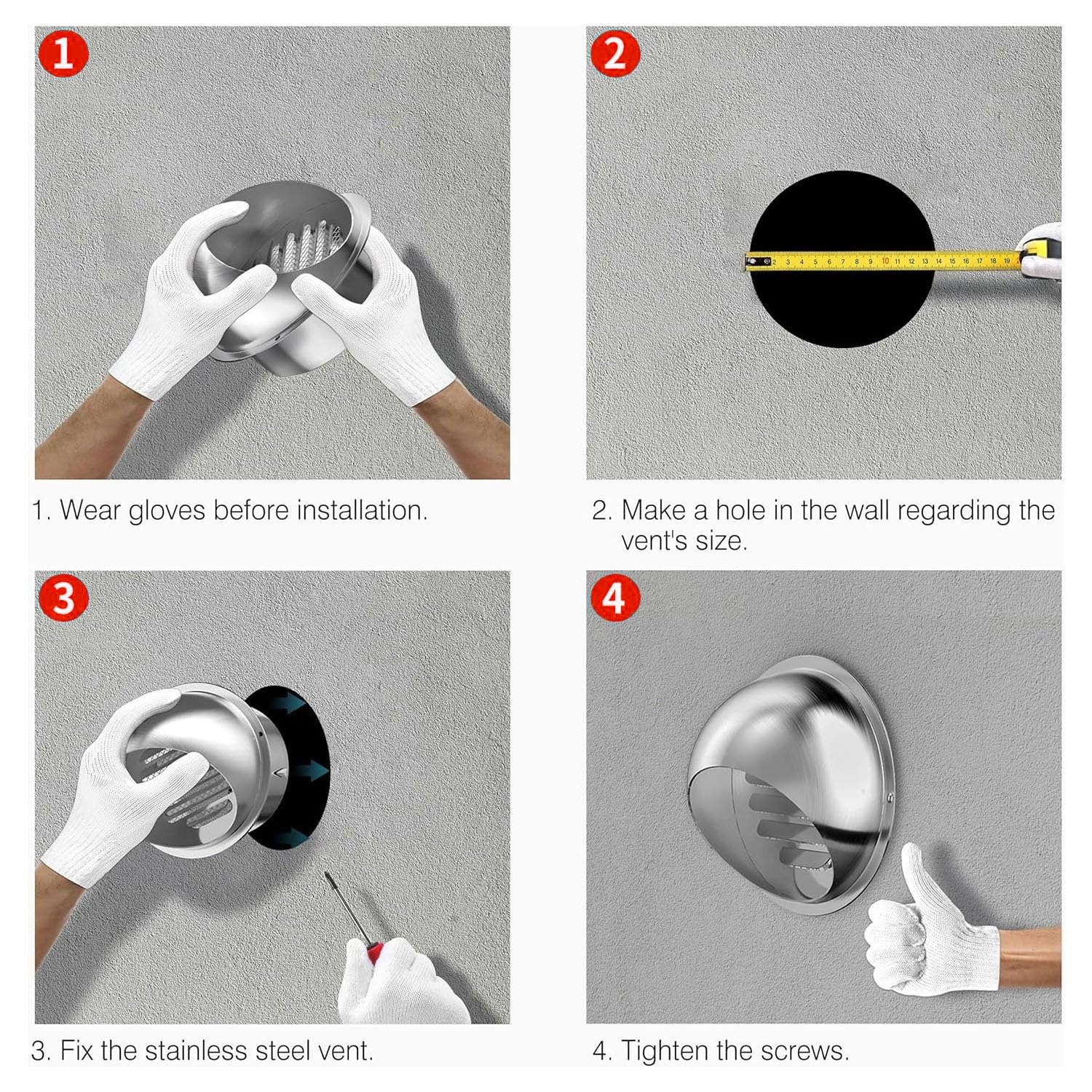 1

1. Wear gloves before installation.

2

2 3 4 5 6 7 8 9 10 11 12 13 14 15 16 17 18 19

2. Make a hole in the wall regarding the vent's size.

3

3. Fix the stainless steel vent.

4

4. Tighten the screws.