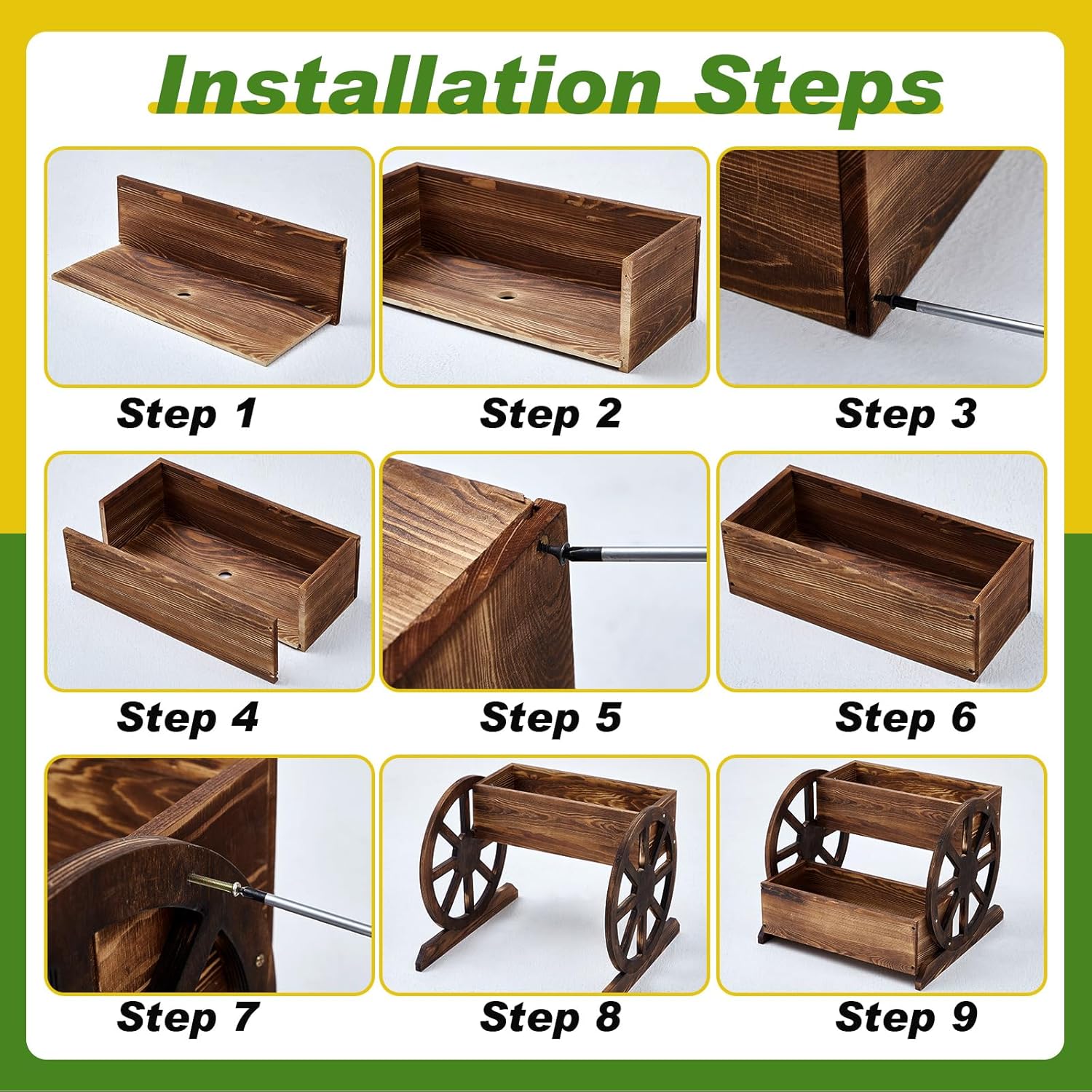 Installation Steps

Step 1

Step 2

Step 3

Step 4

Step 5

Step 6

Step 7

Step 8

Step 9