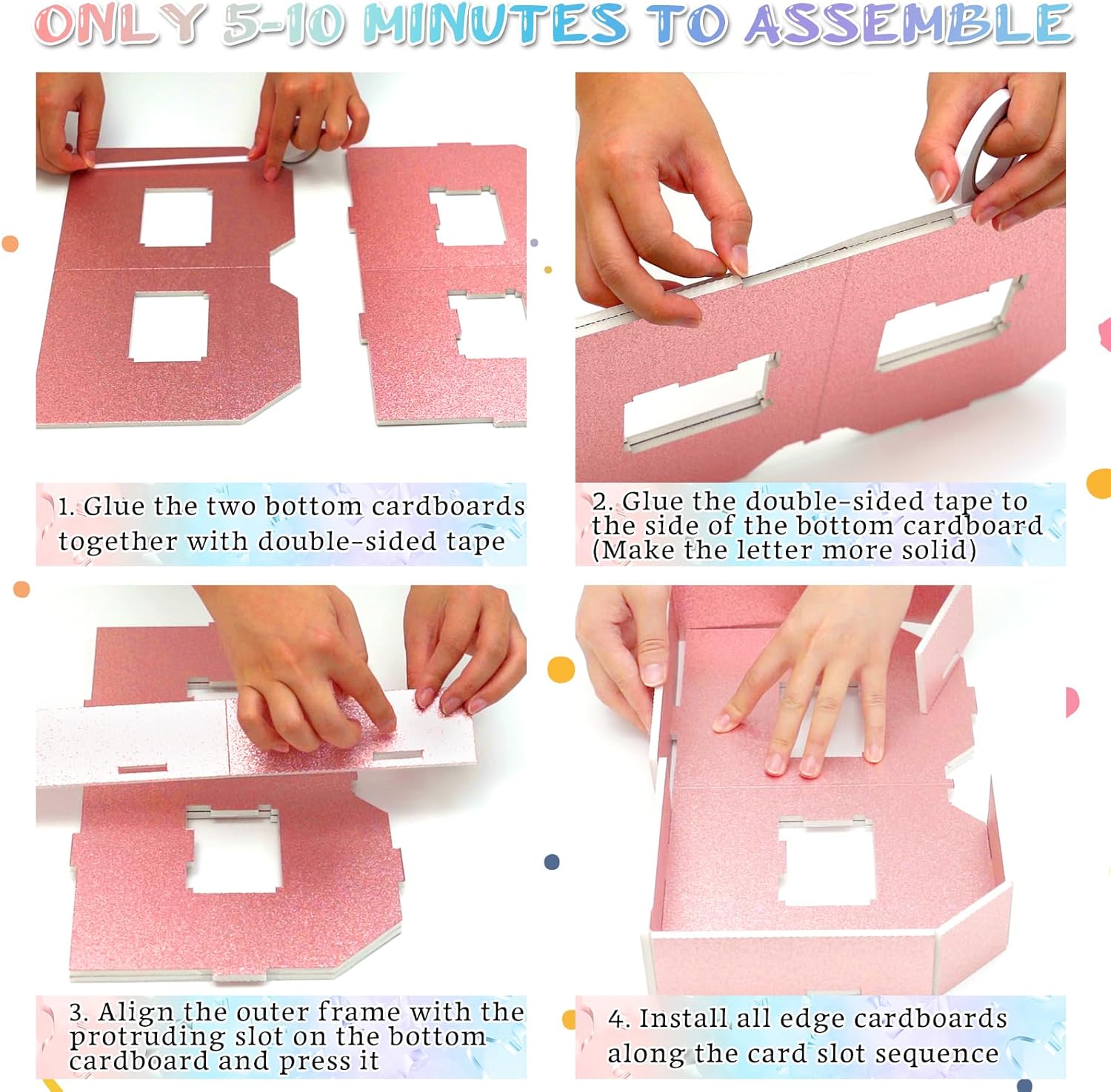 ONLY 5-10 MINUTES TO ASSEMBLE

1. Glue the two bottom cardboards together with double-sided tape

2. Glue the double-sided tape to the side of the bottom cardboard (Make the letter more solid)

3. Align the outer frame with the protruding slot on the bottom cardboard and press it

4. Install all edge cardboards along the card slot sequence