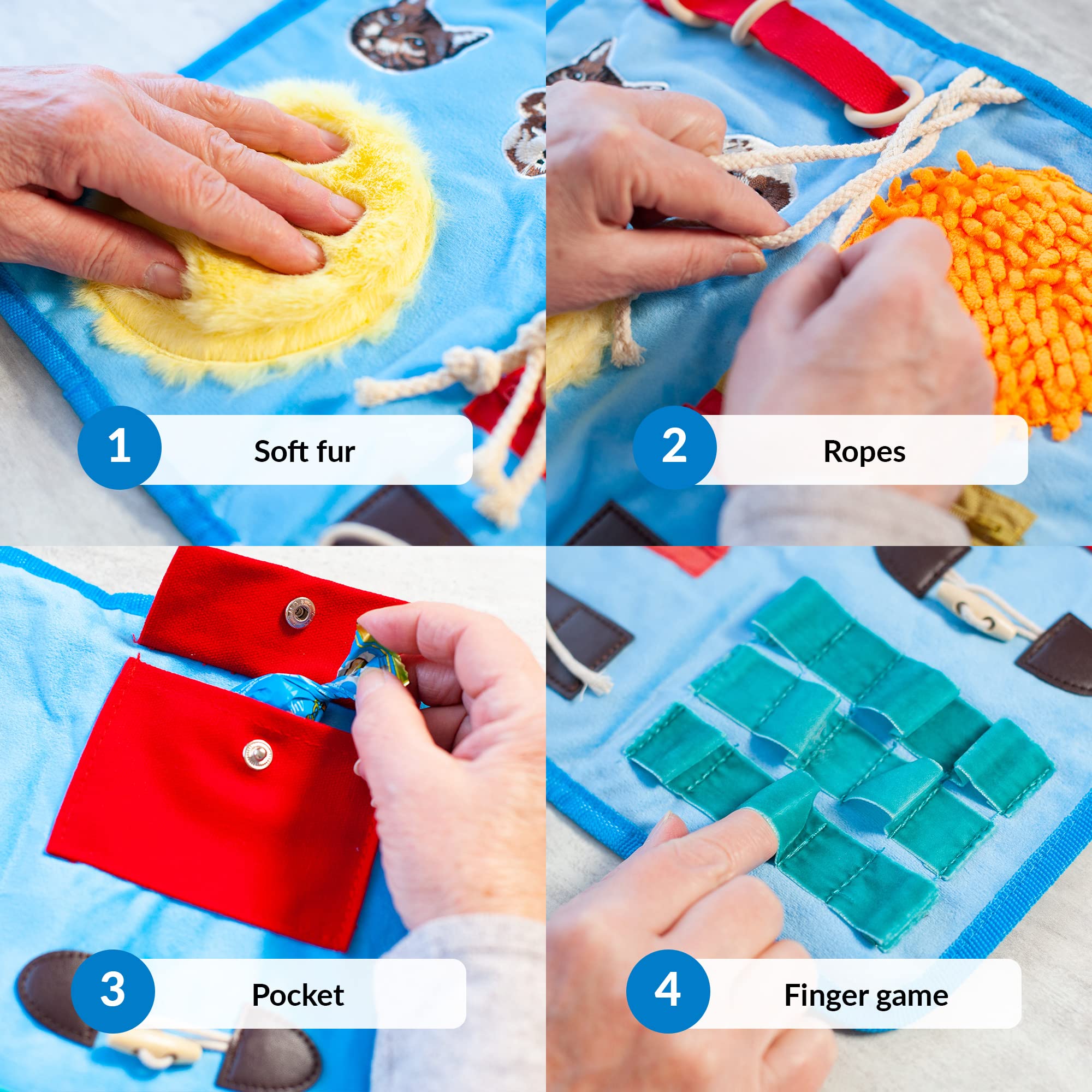 1 Soft fur

2 Ropes

3 Pocket

4 Finger game