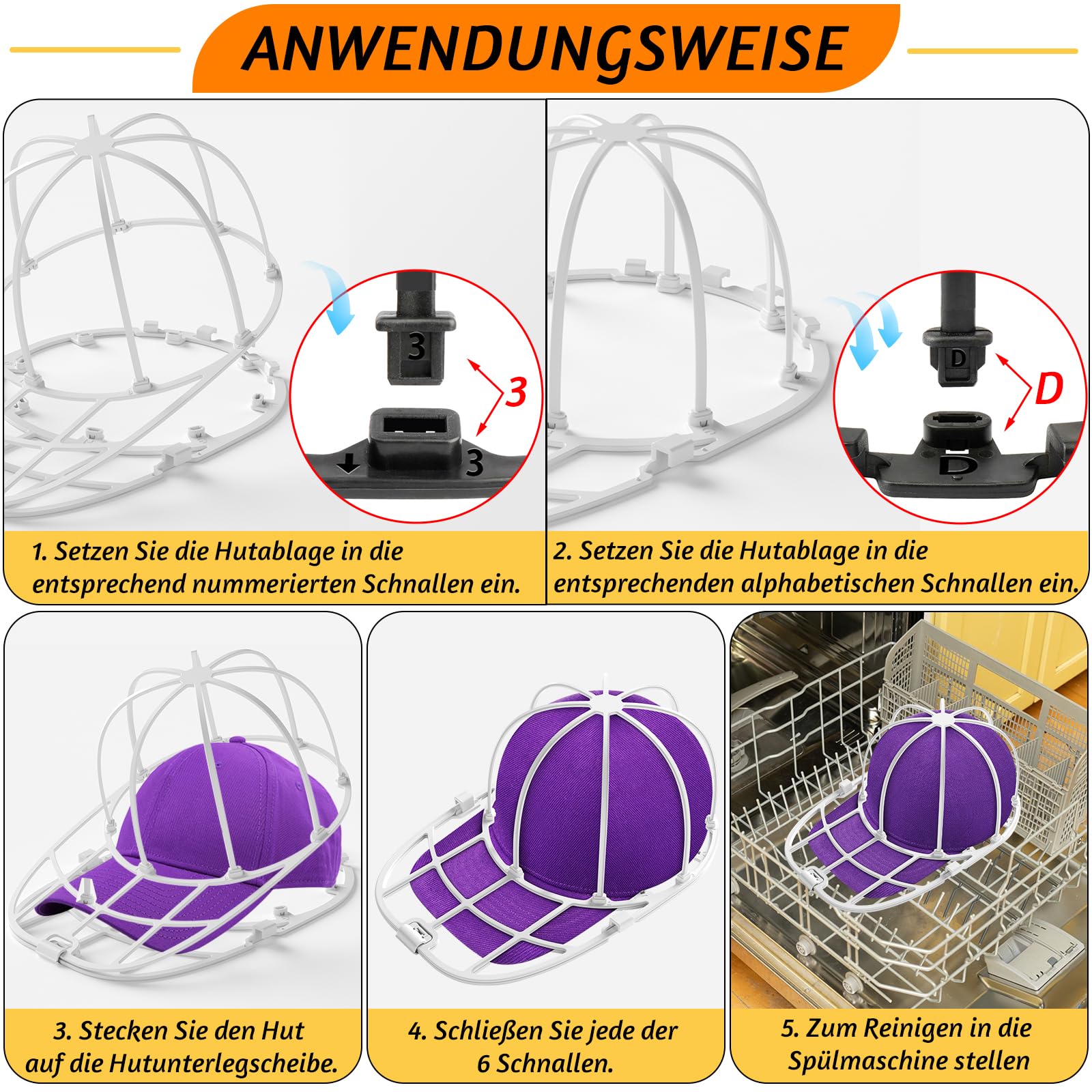 ANWENDUNGSWEISE

3

3

3

1. Setzen Sie die Hutablage in die entsprechend nummerierten Schnallen ein.

D

D

D

2. Setzen Sie die Hutablage in die entsprechenden alphabetischen Schnallen ein.

3. Stecken Sie den Hut auf die Hutunterlegscheibe.

4. Schließen Sie jede der 6 Schnallen.

5. Zum Reinigen in die Spülmaschine stellen