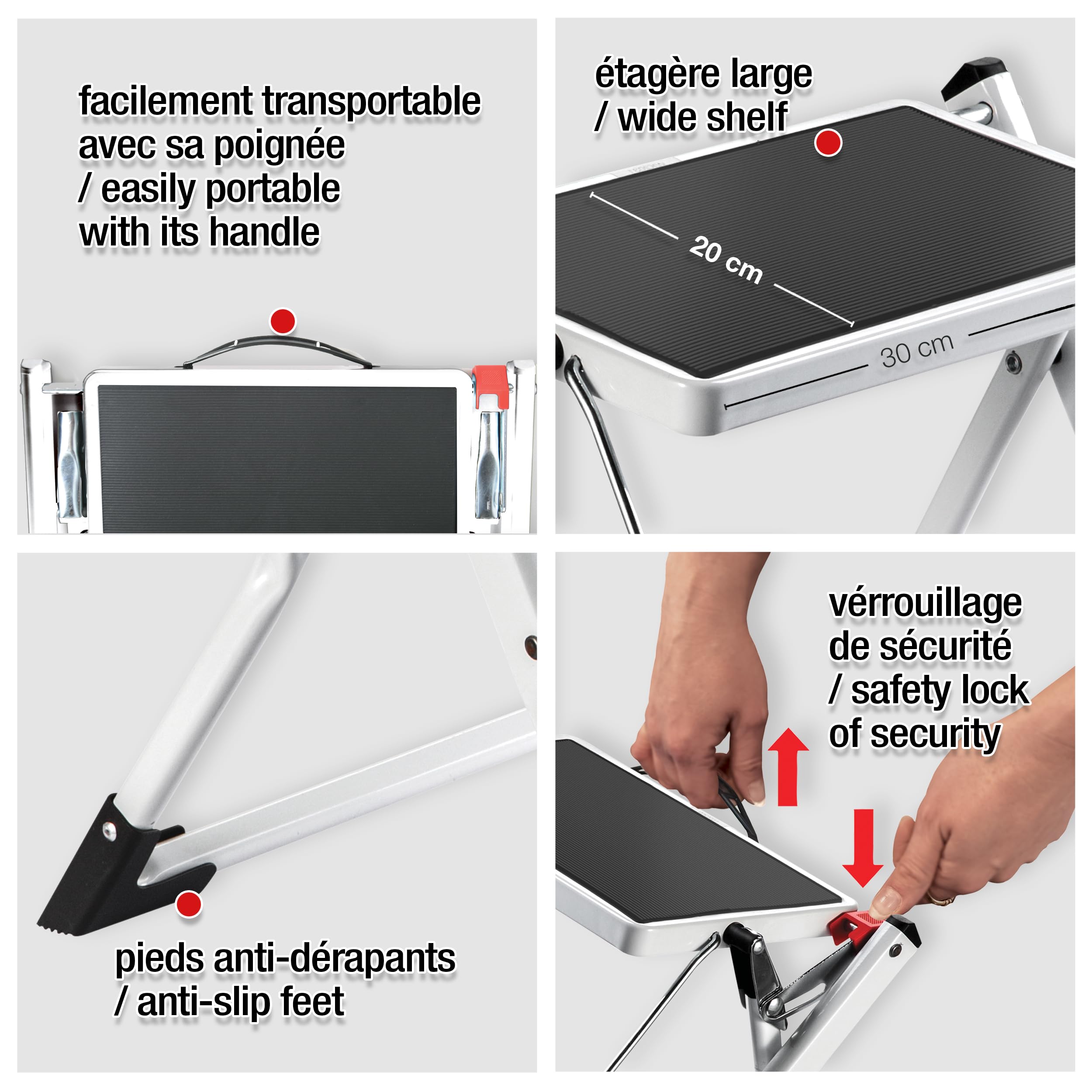 facilement transportable avec sa poignée / easily portable with its handle

étagère large / wide shelf

20 cm

30 cm

pieds anti-dérapants / anti-slip feet

vérrouillage de sécurité / safety lock of security