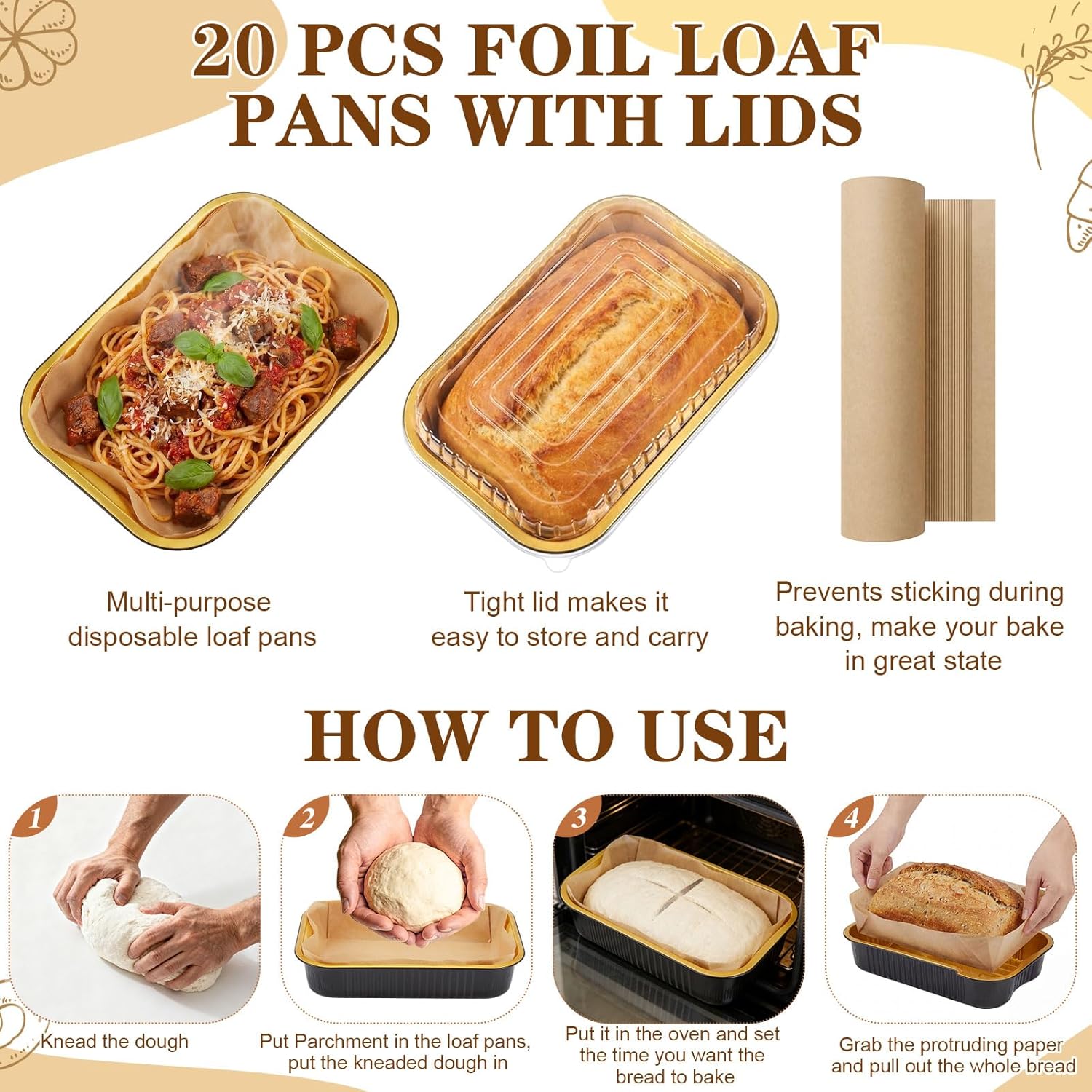 20 PCS FOIL LOAF PANS WITH LIDS

Multi-purpose disposable loaf pans

Tight lid makes it easy to store and carry

Prevents sticking during baking, make your bake in great state

HOW TO USE

1
Knead the dough

2
Put Parchment in the loaf pans, put the kneaded dough in

3
Put it in the oven and set the time you want the bread to bake

4
Grab the protruding paper and pull out the whole bread