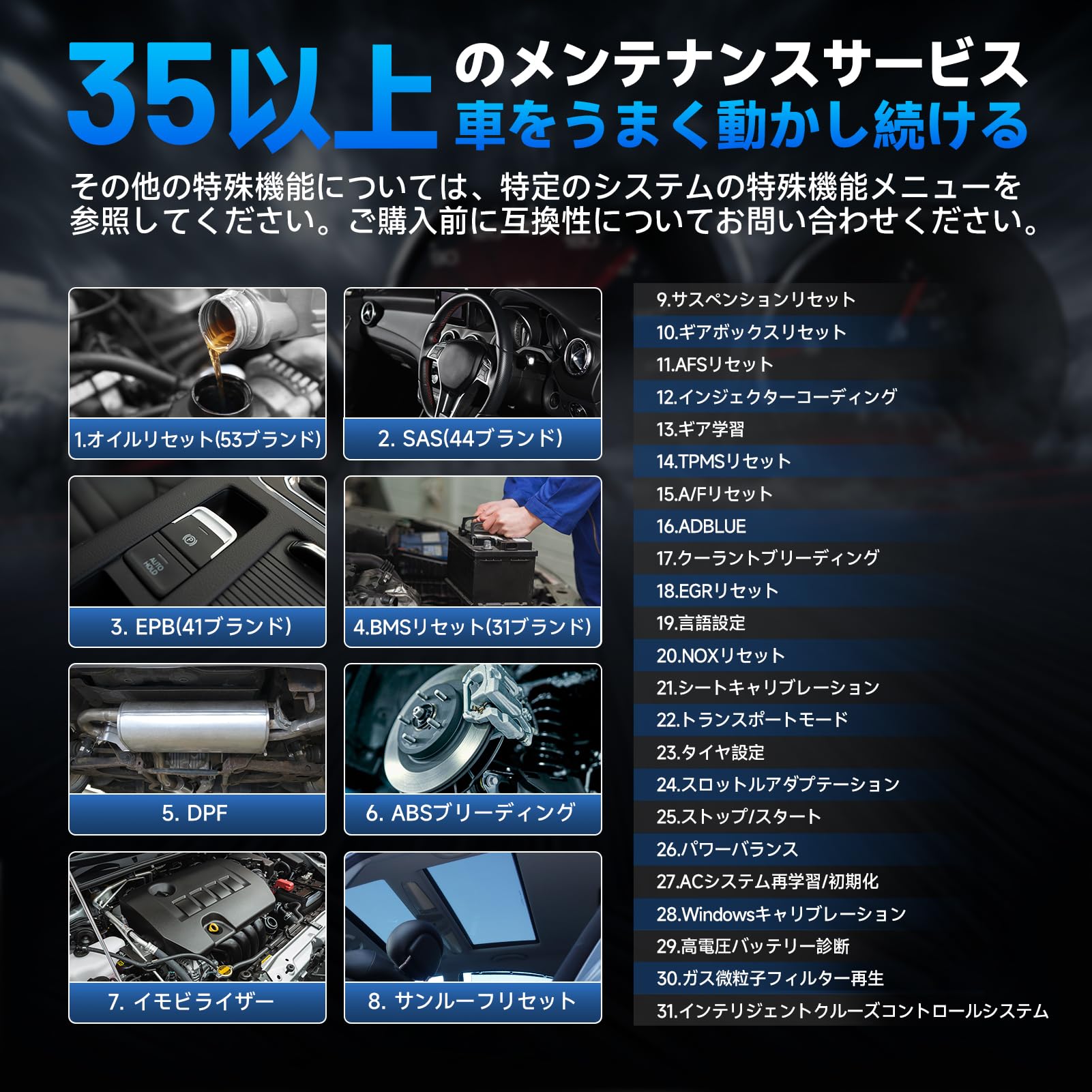 35以上 のメンテナンスサービス
車をうまく動かし続ける

その他の特殊機能については、特定のシステムの特殊機能メニューを参照してください。ご購入前に互換性についてお問い合わせください。

1.オイルリセット(53ブランド)
2. SAS(44ブランド)
AUTO HOLD
3. EPB(41ブランド)
4.BMSリセット(31ブランド)
5. DPF
6. ABSブリーディング
7. イモビライザー
8. サンルーフリセット

9.サスペンションリセット
10.ギアボックスリセット
11.AFSリセット
12.インジェクターコーディング
13.ギア学習
14.TPMSリセット
15.A/Fリセット
16.ADBLUE
17.クーラントブリーディング
18.EGRリセット
19.言語設定
20.NOXリセット
21.シートキャリブレーション
22.トランスポートモード
23.タイヤ設定
24.スロットルアダプテーション
25.ストップ/スタート
26.パワーバランス
27.ACシステム再学習/初期化
28.Windowsキャリブレーション
29.高電圧バッテリー診断
30.ガス微粒子フィルター再生
31.インテリジェントクルーズコントロールシステム