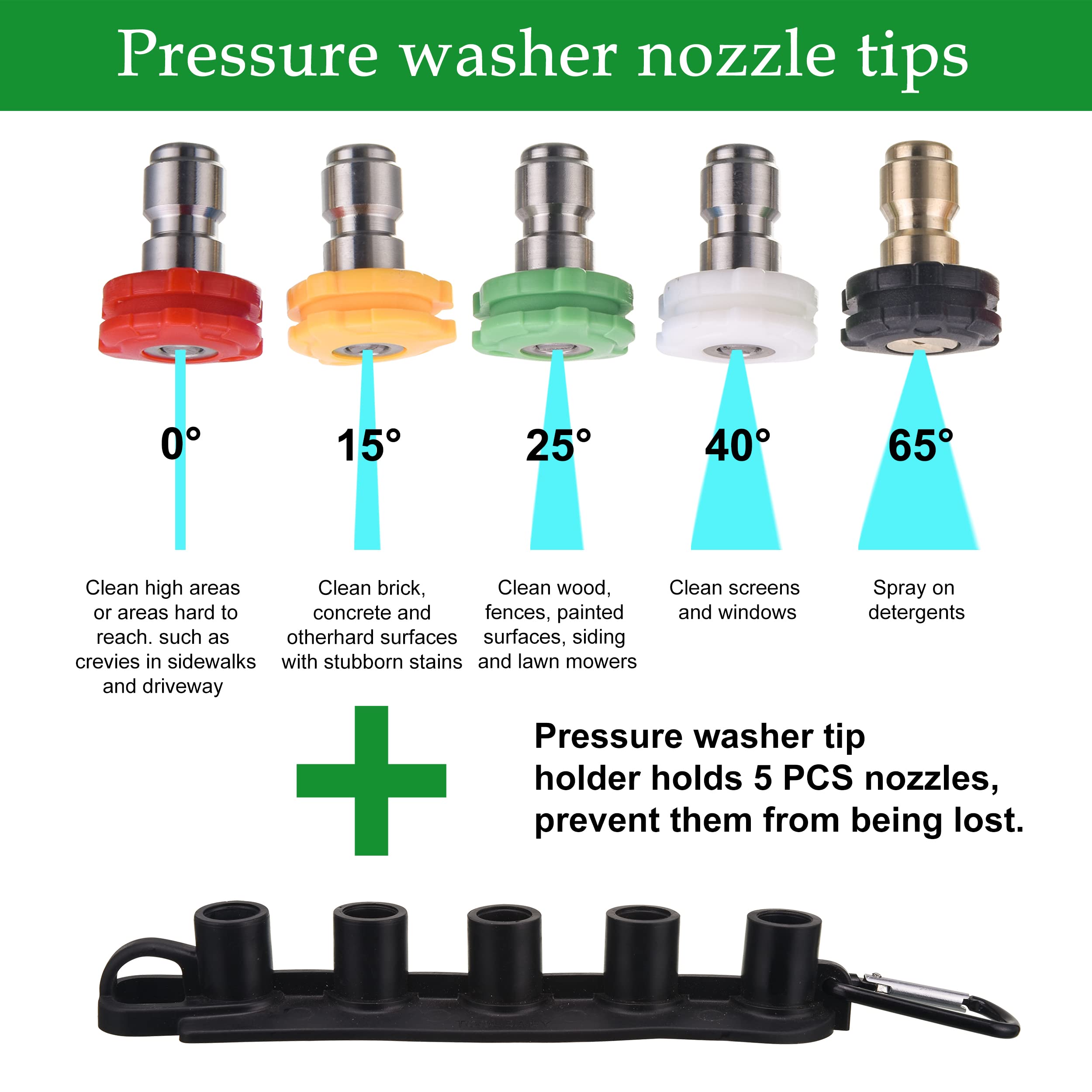 Pressure washer nozzle tips

0°

15°

25°

40°

65°

Clean high areas or areas hard to reach. such as crevies in sidewalks and driveway

Clean brick, concrete and otherhard surfaces with stubborn stains

Clean wood, fences, painted surfaces, siding and lawn mowers

Clean screens and windows

Spray on detergents

Pressure washer tip holder holds 5 PCS nozzles, prevent them from being lost.