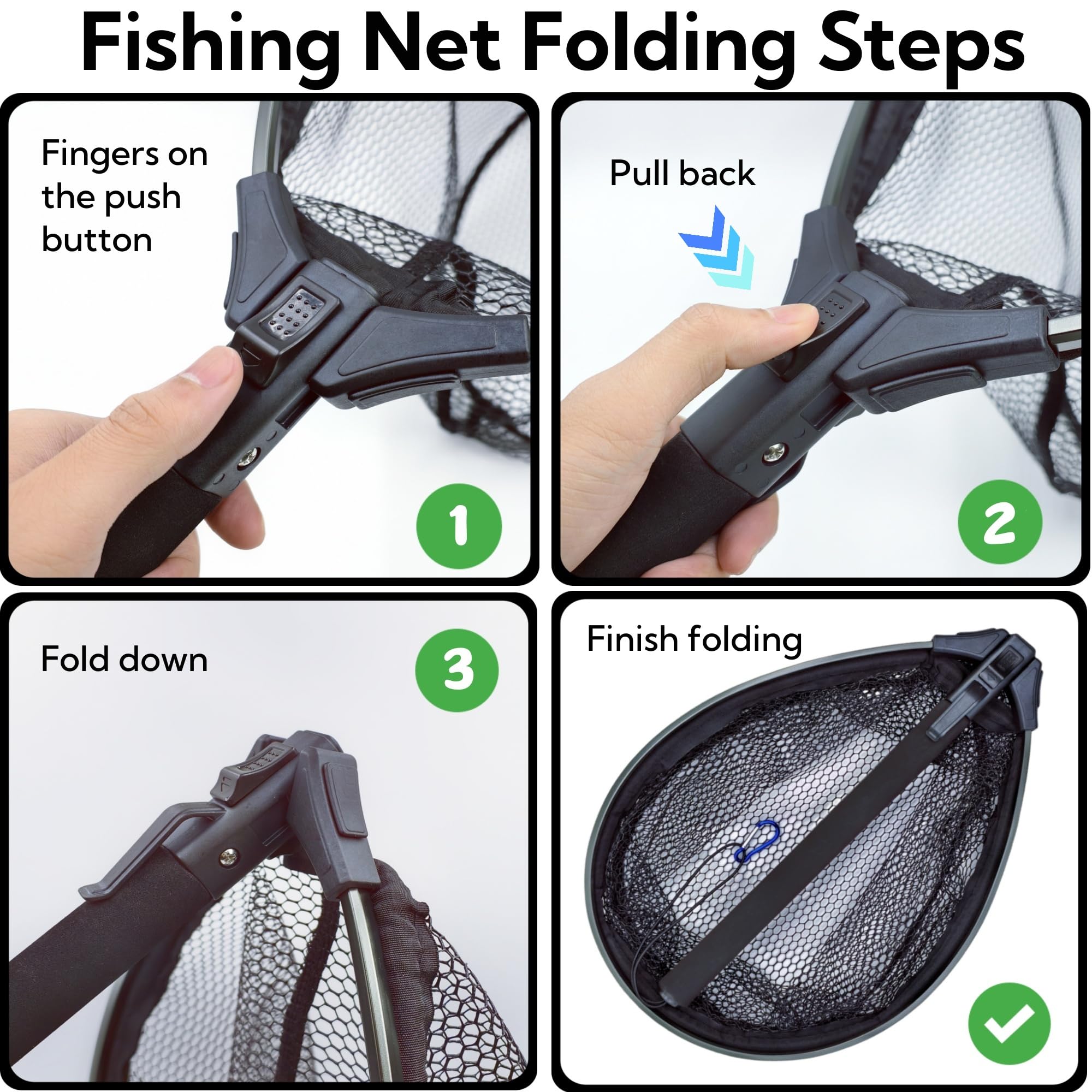 Fishing Net Folding Steps

Fingers on the push button

1

Pull back

2

Fold down

3

Finish folding