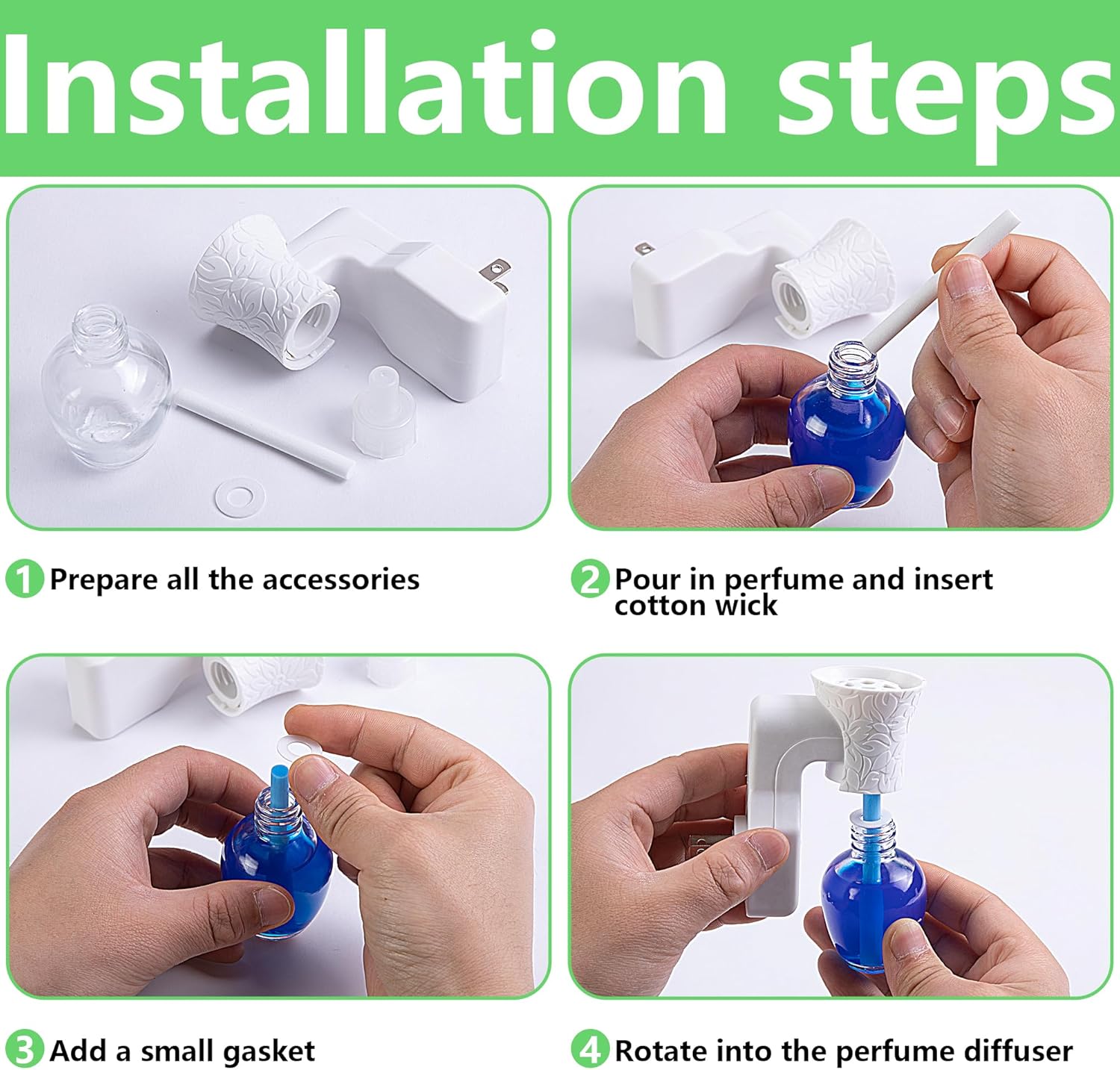 Installation steps

1 Prepare all the accessories

2 Pour in perfume and insert cotton wick

3 Add a small gasket

4 Rotate into the perfume diffuser