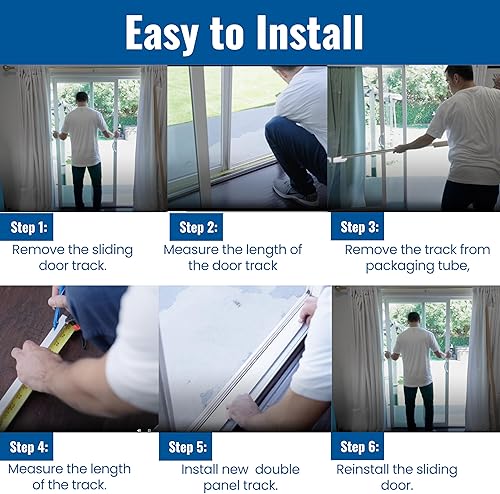 Easy to Install

Step 1:
Remove the sliding door track.

Step 2:
Measure the length of the door track

Step 3:
Remove the track from packaging tube,

Step 4:
Measure the length of the track.

Step 5:
Install new double panel track.

Step 6:
Reinstall the sliding door.